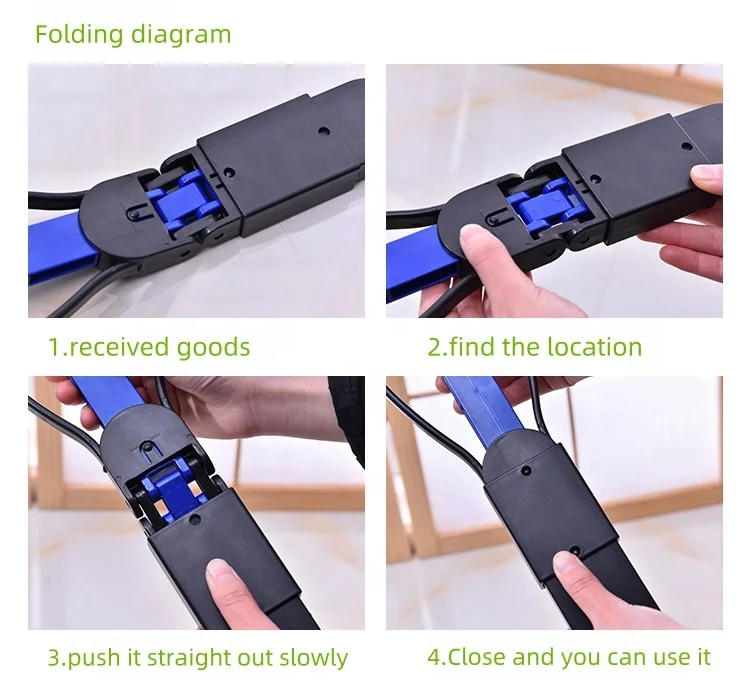 Folding diagram

1.received goods

2.find the location

3.push it straight out slowly

4.Close and you can use it