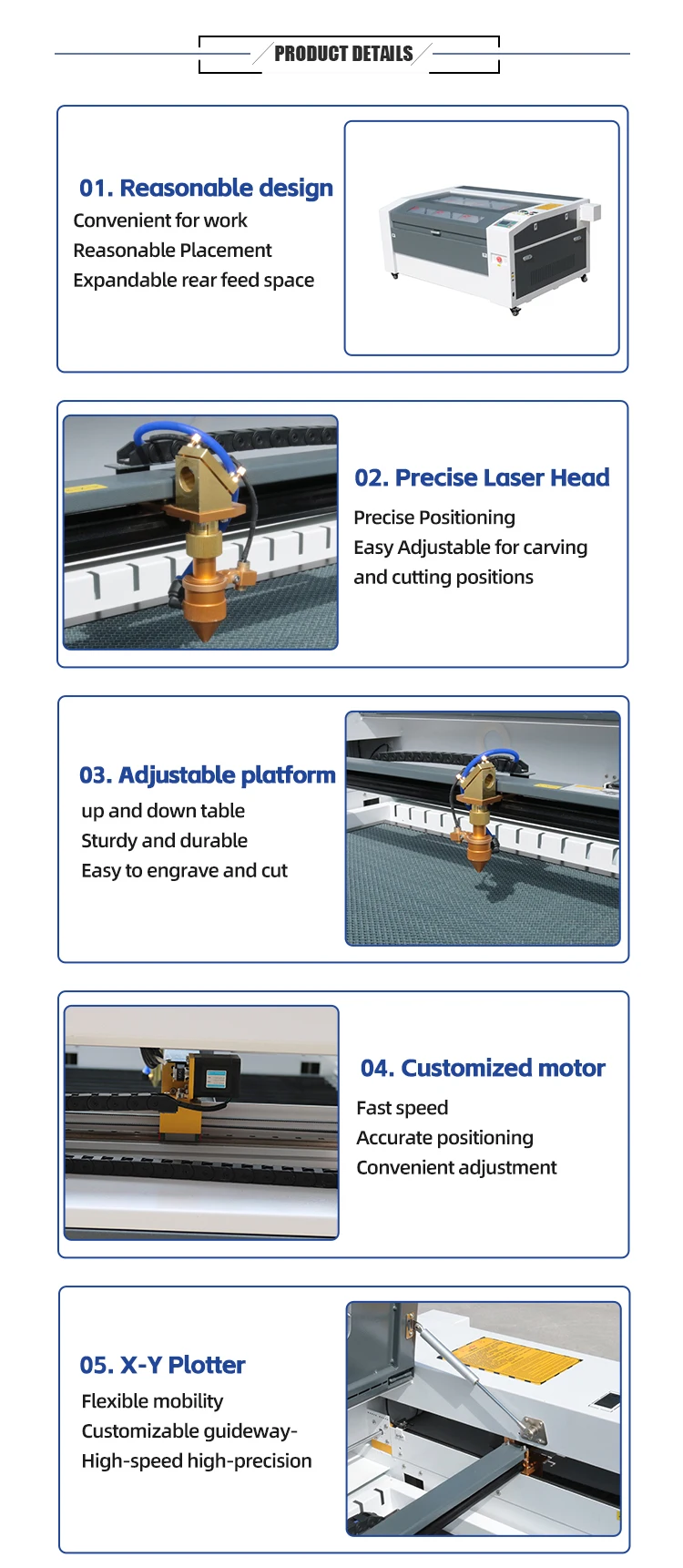 PRODUCT DETAILS

01. Reasonable design
Convenient for work
Reasonable Placement
Expandable rear feed space

02. Precise Laser Head
Precise Positioning
Easy Adjustable for carving and cutting positions

03. Adjustable platform
up and down table
Sturdy and durable
Easy to engrave and cut

04. Customized motor
Fast speed
Accurate positioning
Convenient adjustment

05. X-Y Plotter
Flexible mobility
Customizable guideway-
High-speed high-precision