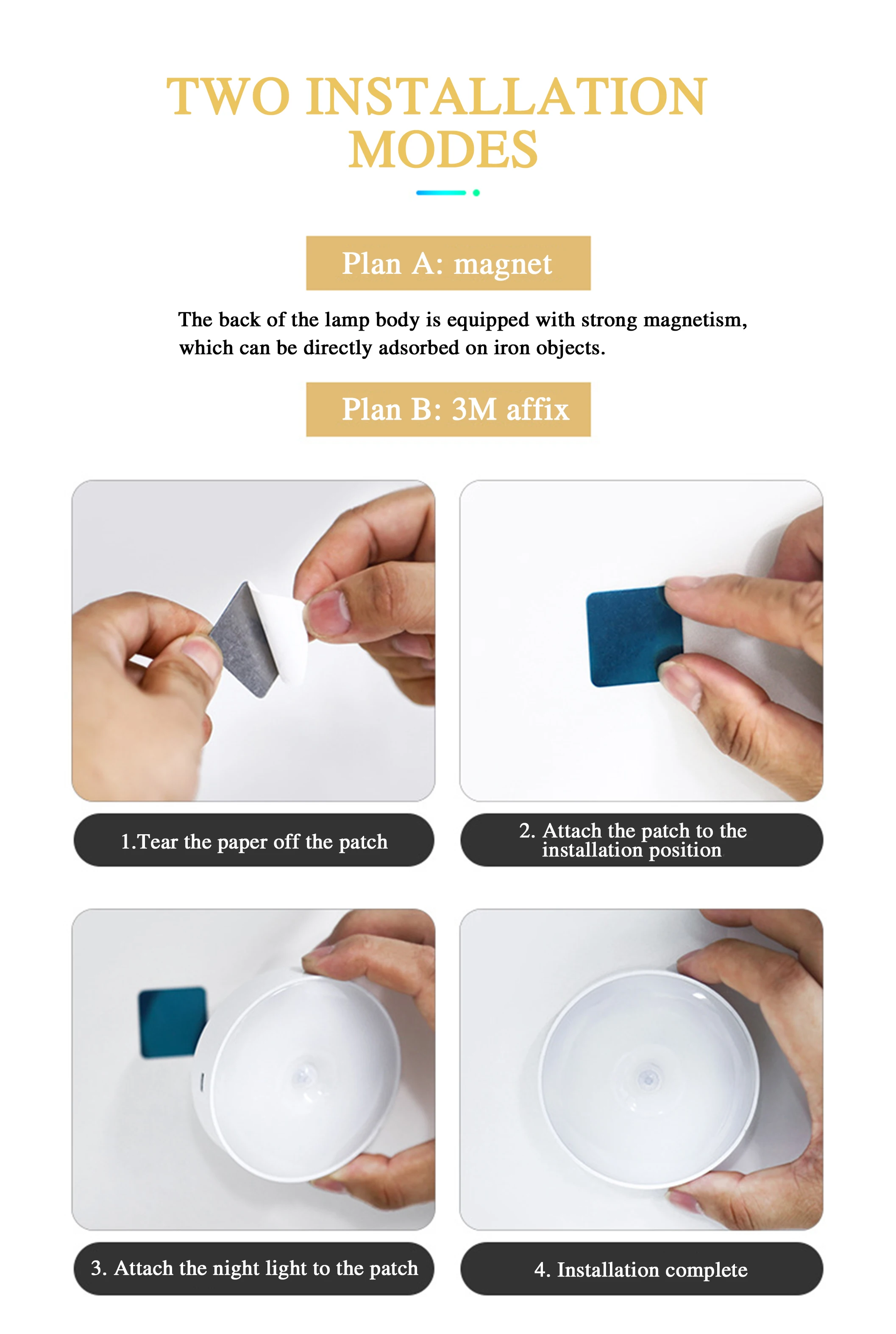 TWO INSTALLATION MODES

Plan A: magnet

The back of the lamp body is equipped with strong magnetism, which can be directly adsorbed on iron objects.

Plan B: 3M affix

1.Tear the paper off the patch

2. Attach the patch to the installation position

3. Attach the night light to the patch

4. Installation complete