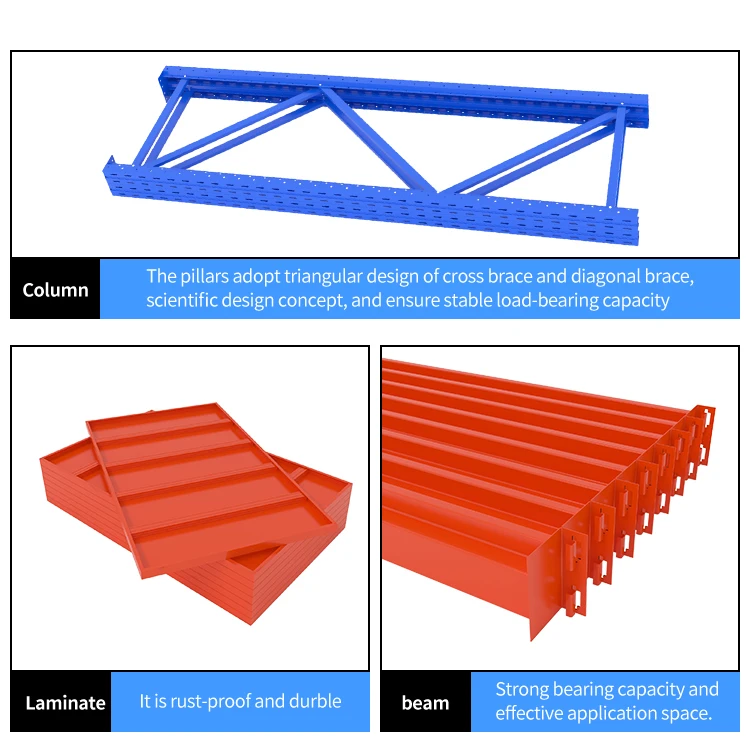 Column

The pillars adopt triangular design of cross brace and diagonal brace, scientific design concept, and ensure stable load-bearing capacity

Laminate

It is rust-proof and durble

beam

Strong bearing capacity and effective application space.