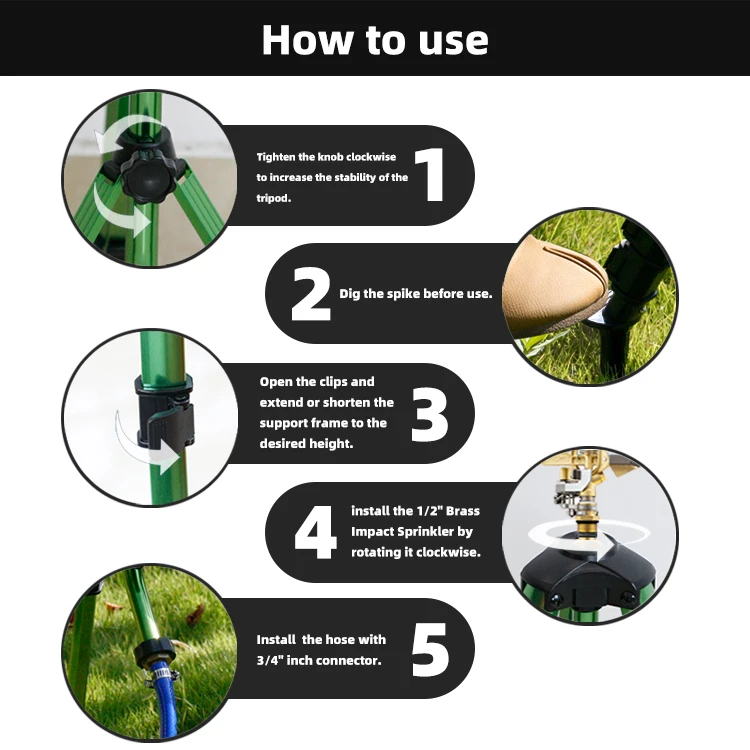 How to use

Tighten the knob clockwise to increase the stability of the tripod.

1

2

Dig the spike before use.

Open the clips and extend or shorten the support frame to the desired height.

3

4

install the 1/2" Brass Impact Sprinkler by rotating it clockwise.

Install the hose with 3/4" inch connector.

5