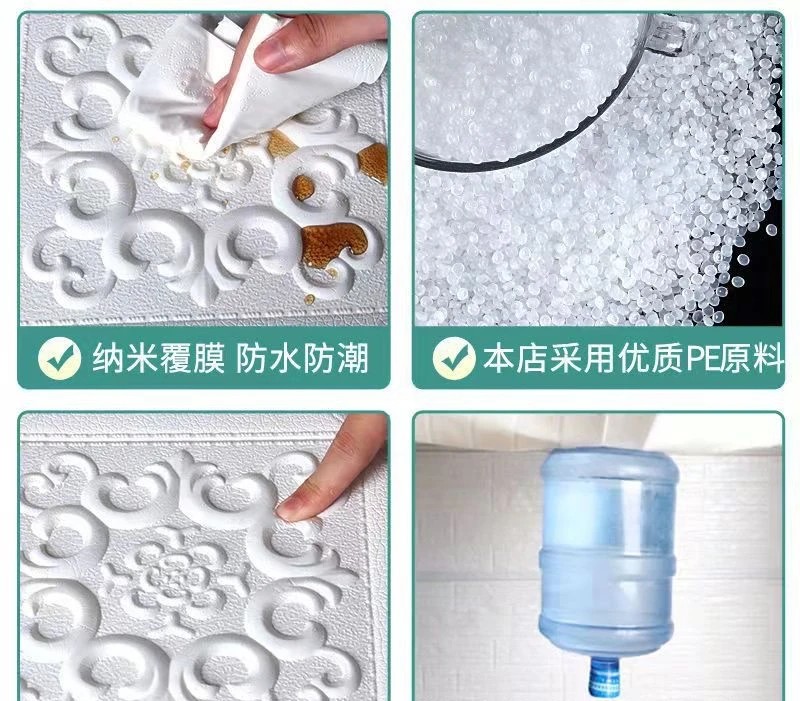 纳米覆膜 防水防潮

本店采用优质PE原料