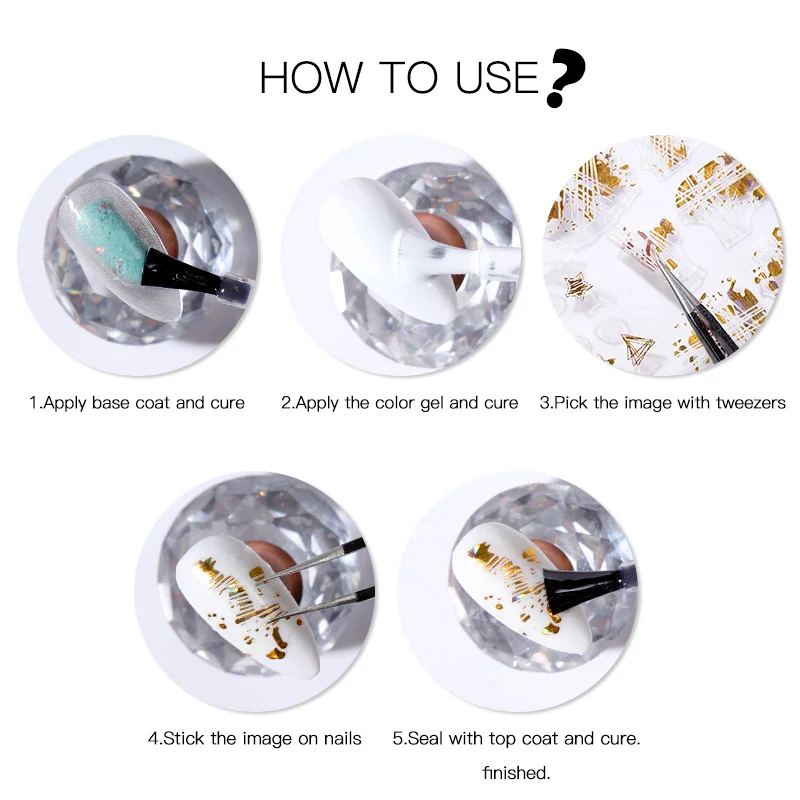 HOW TO USE?

1.Apply base coat and cure

2.Apply the color gel and cure

3.Pick the image with tweezers

4.Stick the image on nails

5.Seal with top coat and cure. finished.