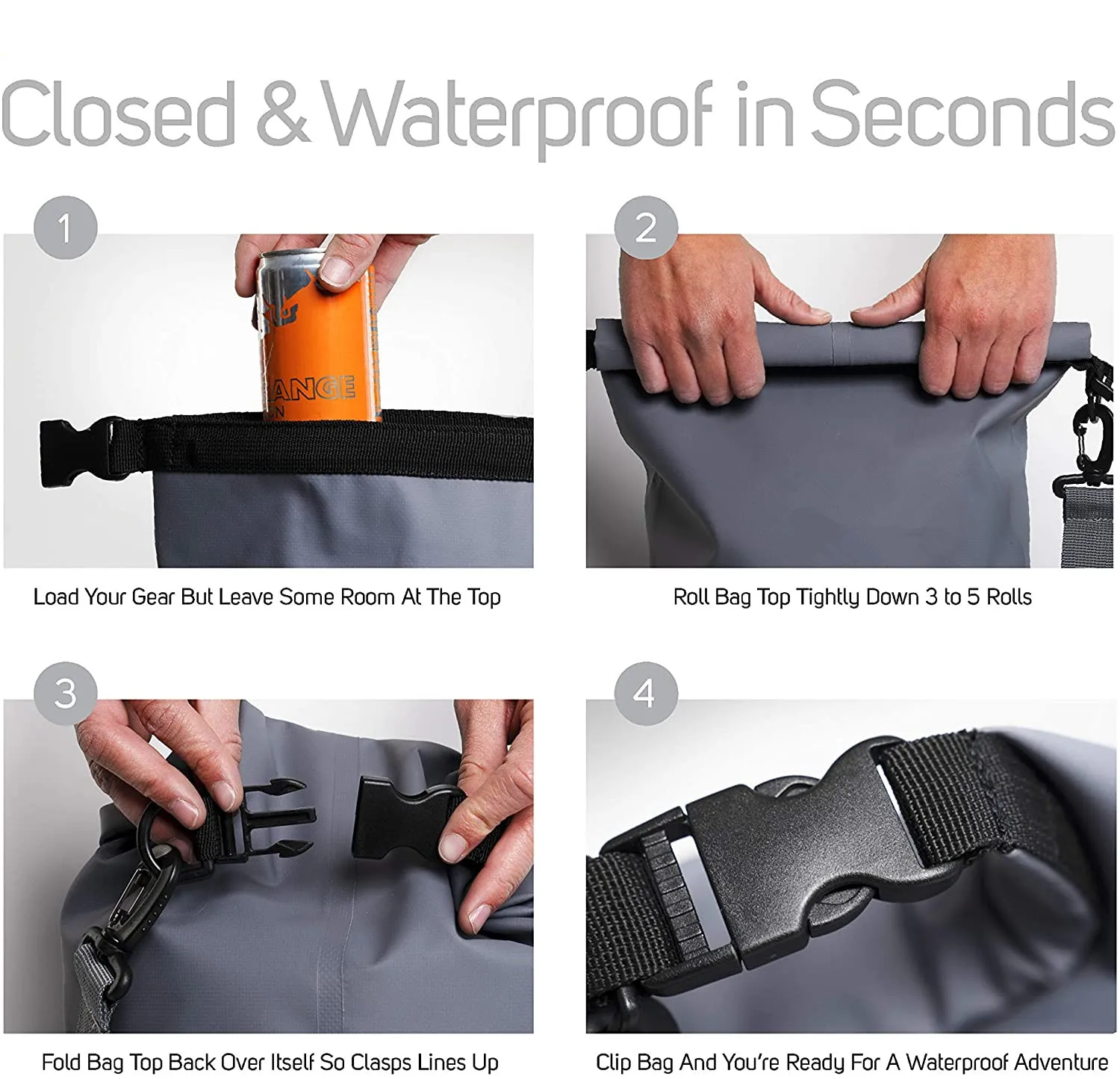 Closed & Waterproof in Seconds

1

ANGE

Load Your Gear But Leave Some Room At The Top

2

Roll Bag Top Tightly Down 3 to 5 Rolls

3

Fold Bag Top Back Over Itself So Clasps Lines Up

4

Clip Bag And You're Ready For A Waterproof Adventure