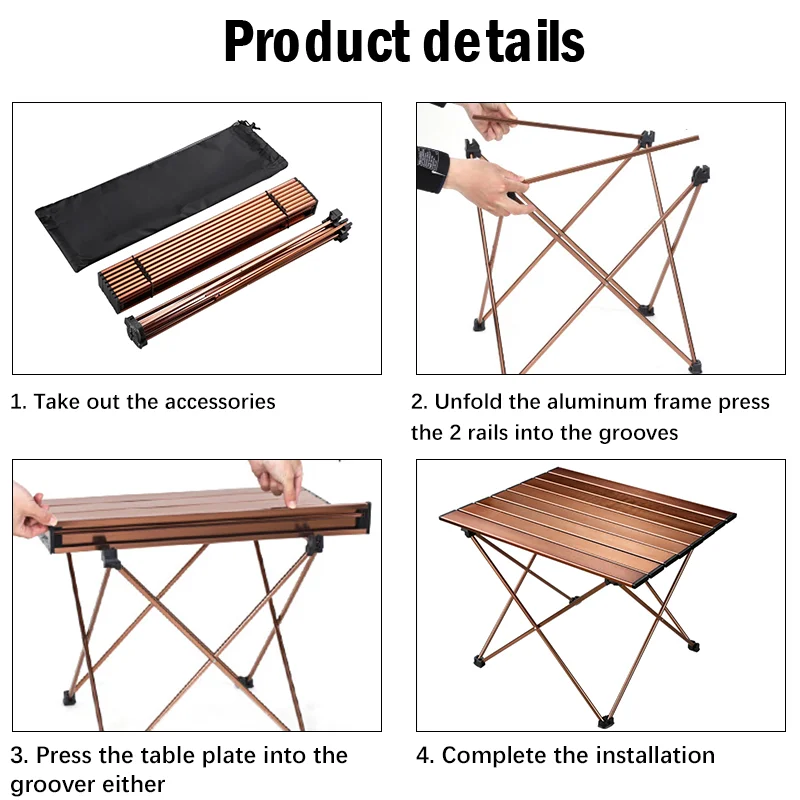 Product details

1. Take out the accessories

2. Unfold the aluminum frame press the 2 rails into the grooves

3. Press the table plate into the groover either

4. Complete the installation