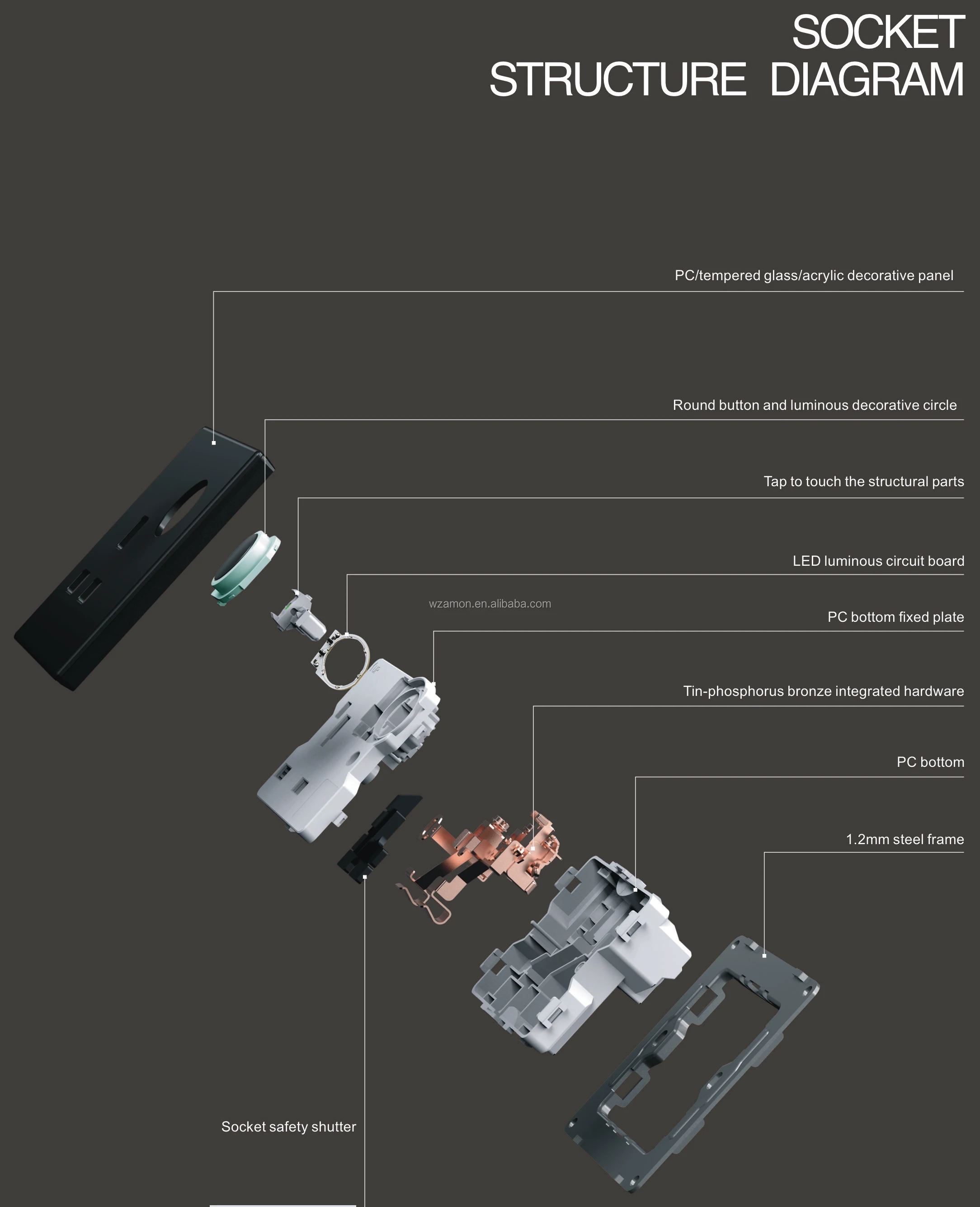 SOCKET
STRUCTURE DIAGRAM

PC/tempered glass/acrylic decorative panel

Round button and luminous decorative circle

Tap to touch the structural parts

LED luminous circuit board

wzamon.en.alibaba.com

PC bottom fixed plate

Tin-phosphorus bronze integrated hardware

PC bottom

1.2mm steel frame

Socket safety shutter