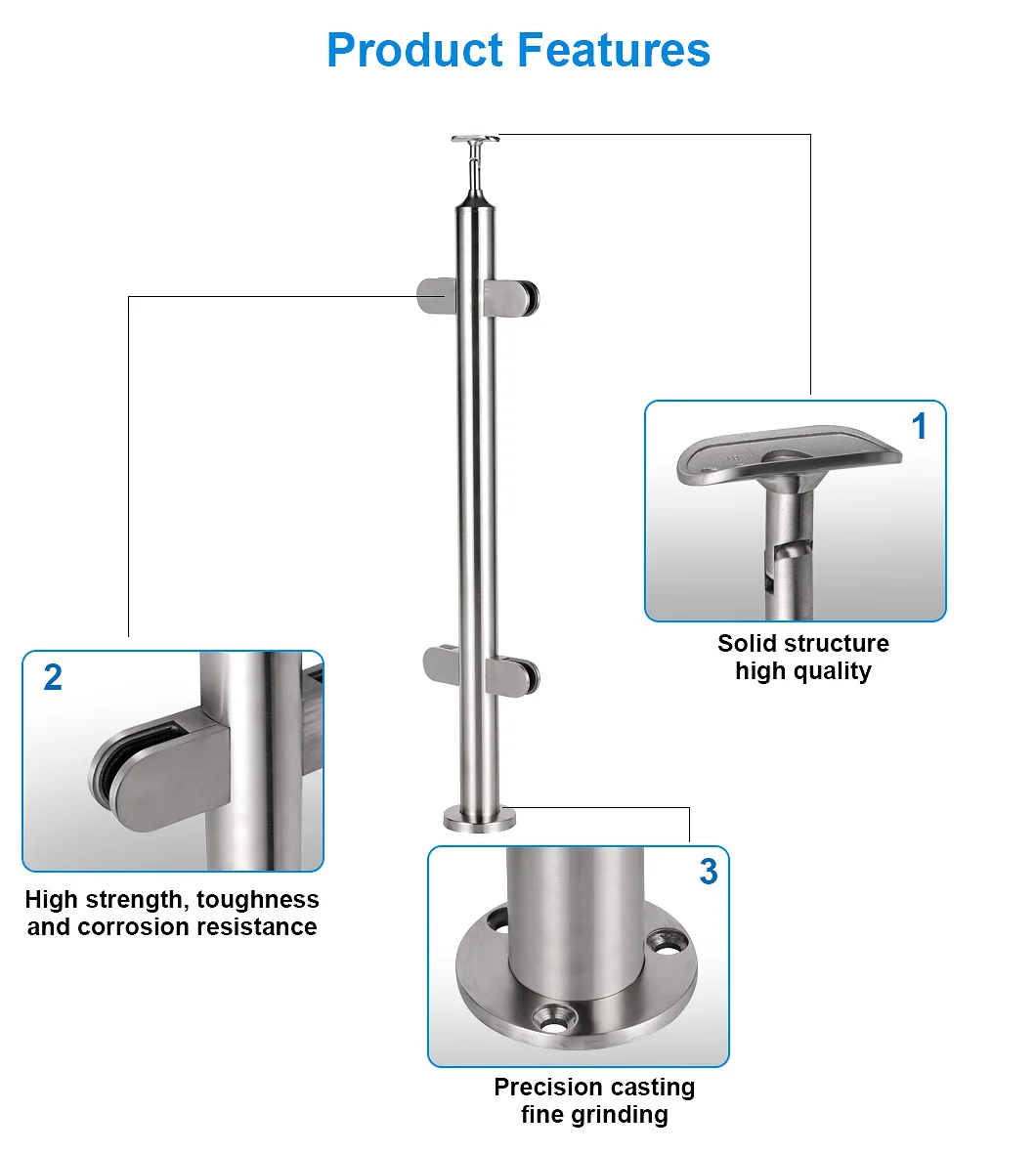 Product Features

1

Solid structure high quality

2

High strength, toughness and corrosion resistance

3

Precision casting fine grinding