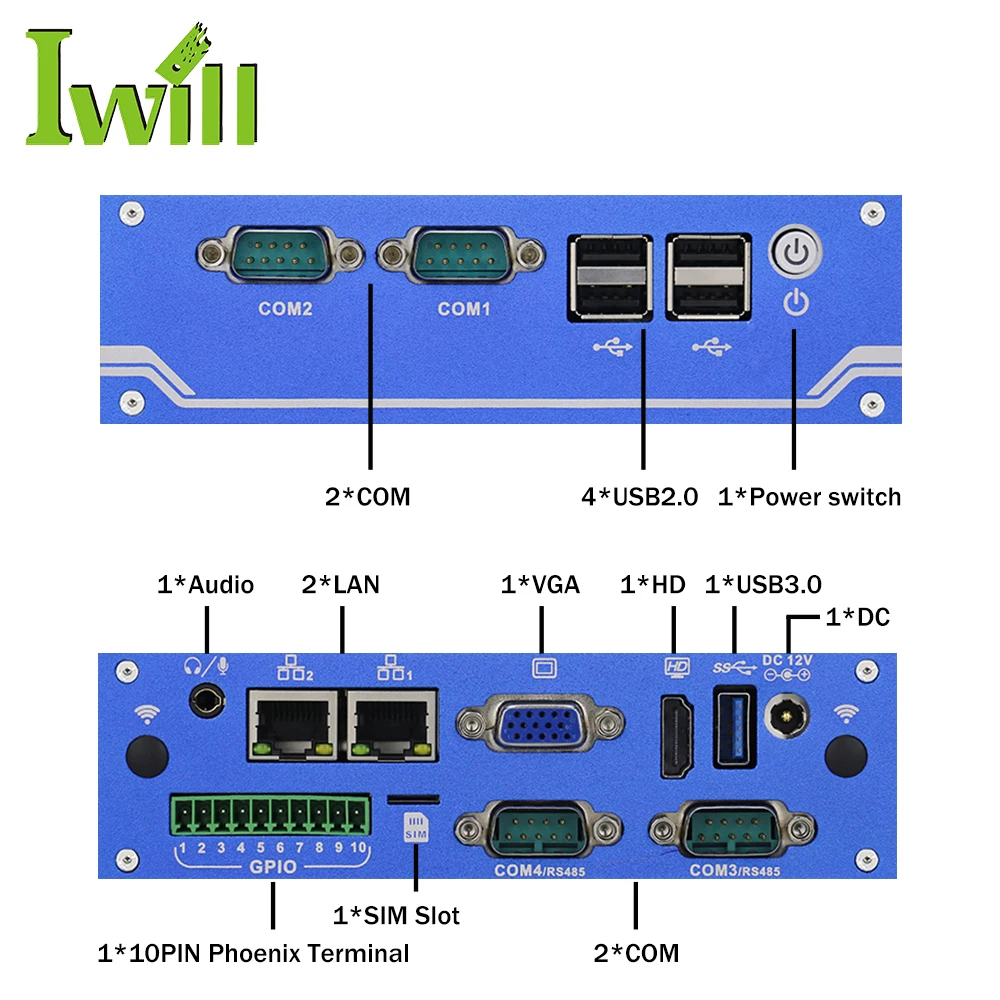 Iwill

COM2
COM1

2*COM
4*USB2.0
1*Power switch

1*Audio
2*LAN
1*VGA
1*HD
1*USB3.0
1*DC

2
1
HD
SS
DC 12V

1 2 3 4 5 6 7 8 9 10
GPIO
SIM
COM4/RS485
COM3/RS485

1*SIM Slot
1*10PIN Phoenix Terminal
2*COM