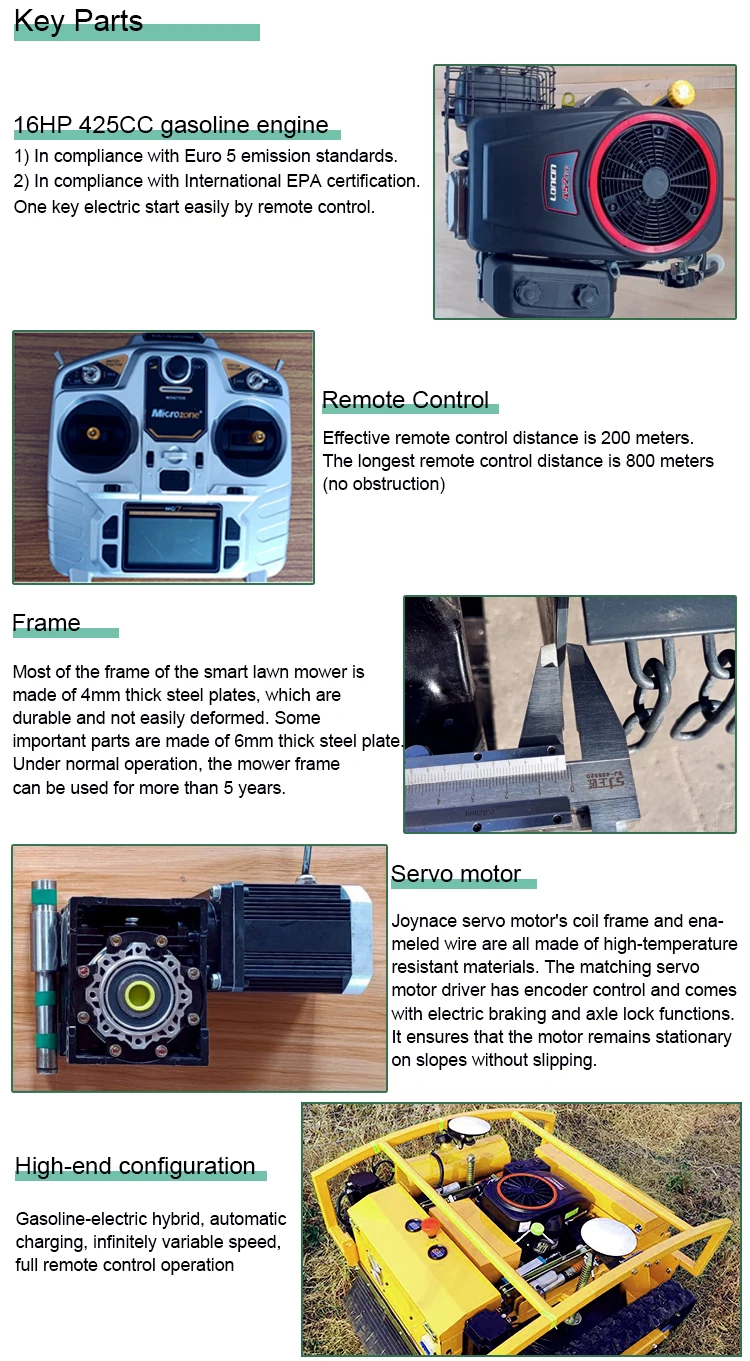 Key Parts

16HP 425CC gasoline engine

1) In compliance with Euro 5 emission standards.
2) In compliance with International EPA certification.
One key electric start easily by remote control.

LONCIN

Microzone

Remote Control

Effective remote control distance is 200 meters.
The longest remote control distance is 800 meters (no obstruction)

Frame

Most of the frame of the smart lawn mower is made of 4mm thick steel plates, which are durable and not easily deformed. Some important parts are made of 6mm thick steel plate. Under normal operation, the mower frame can be used for more than 5 years.

Servo motor

Joynace servo motor's coil frame and enameled wire are all made of high-temperature resistant materials. The matching servo motor driver has encoder control and comes with electric braking and axle lock functions. It ensures that the motor remains stationary on slopes without slipping.

High-end configuration

Gasoline-electric hybrid, automatic charging, infinitely variable speed, full remote control operation