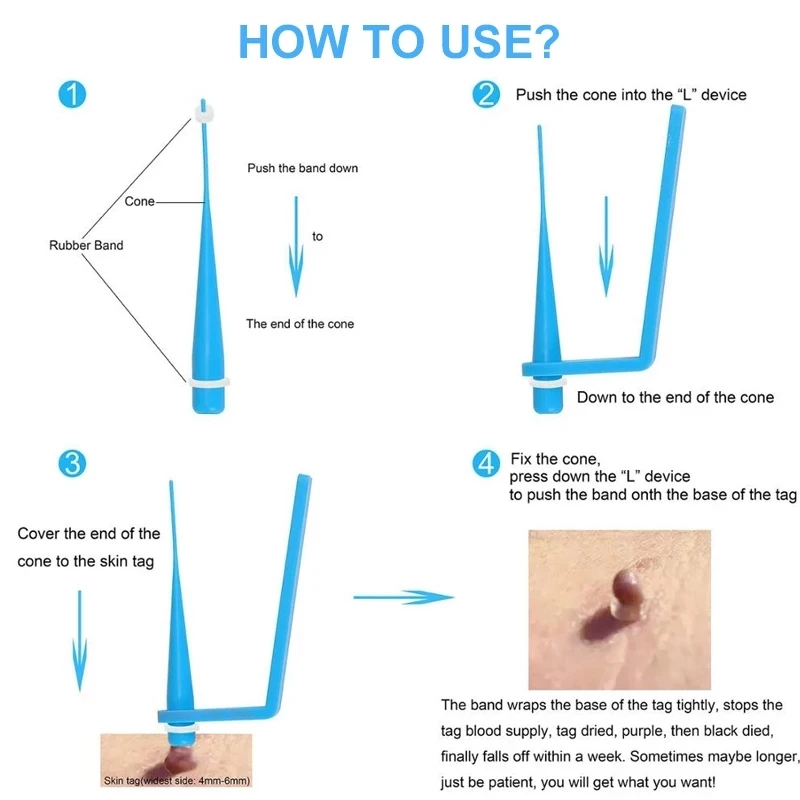 HOW TO USE?

1

Cone

Rubber Band

Push the band down

to

The end of the cone

2 Push the cone into the "L" device

Down to the end of the cone

3

Cover the end of the cone to the skin tag

Skin tag(widest side: 4mm-6mm)

4 Fix the cone, press down the "L" device to push the band onth the base of the tag

The band wraps the base of the tag tightly, stops the tag blood supply, tag dried, purple, then black died, finally falls off within a week. Sometimes maybe longer, just be patient, you will get what you want!