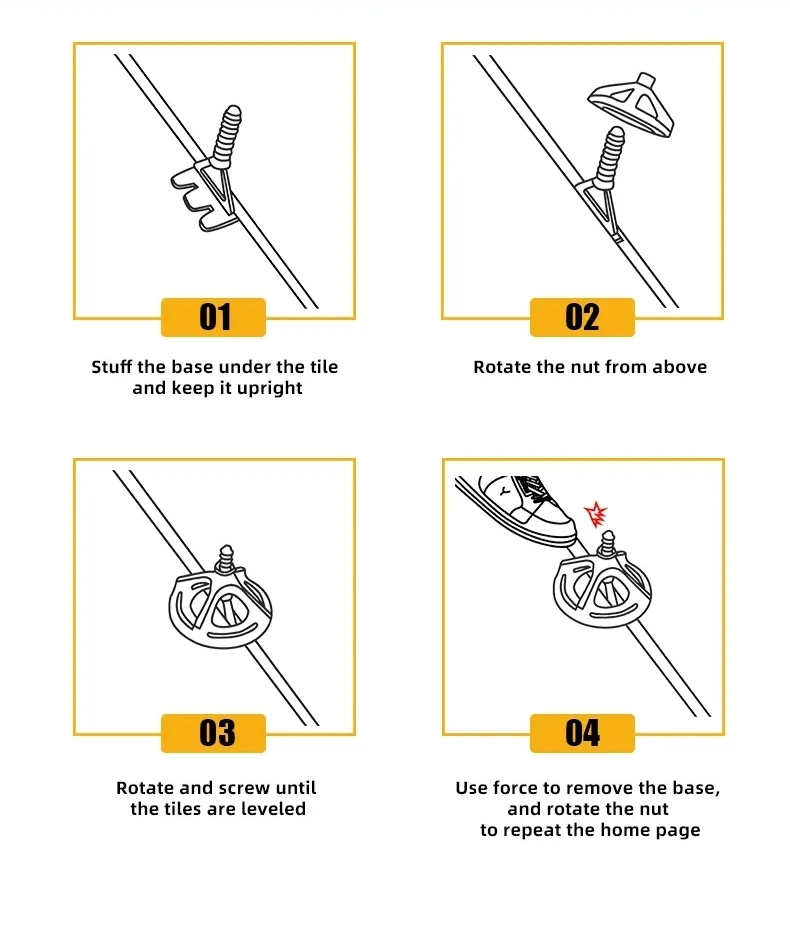 01

Stuff the base under the tile and keep it upright

02

Rotate the nut from above

03

Rotate and screw until the tiles are leveled

04

Use force to remove the base, and rotate the nut to repeat the home page