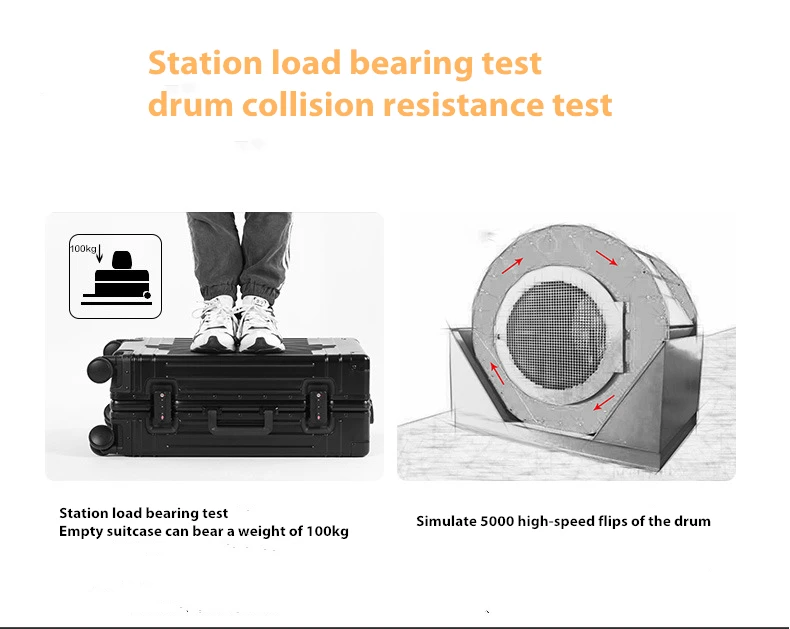 Station load bearing test
drum collision resistance test

100kg

Station load bearing test
Empty suitcase can bear a weight of 100kg

Simulate 5000 high-speed flips of the drum