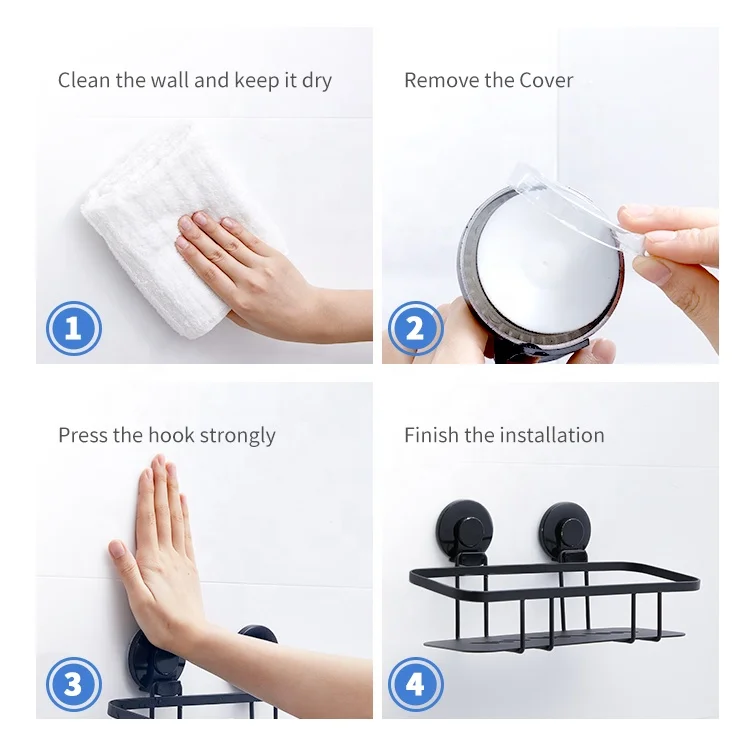 Clean the wall and keep it dry

1

Remove the Cover

2

Press the hook strongly

3

Finish the installation

4