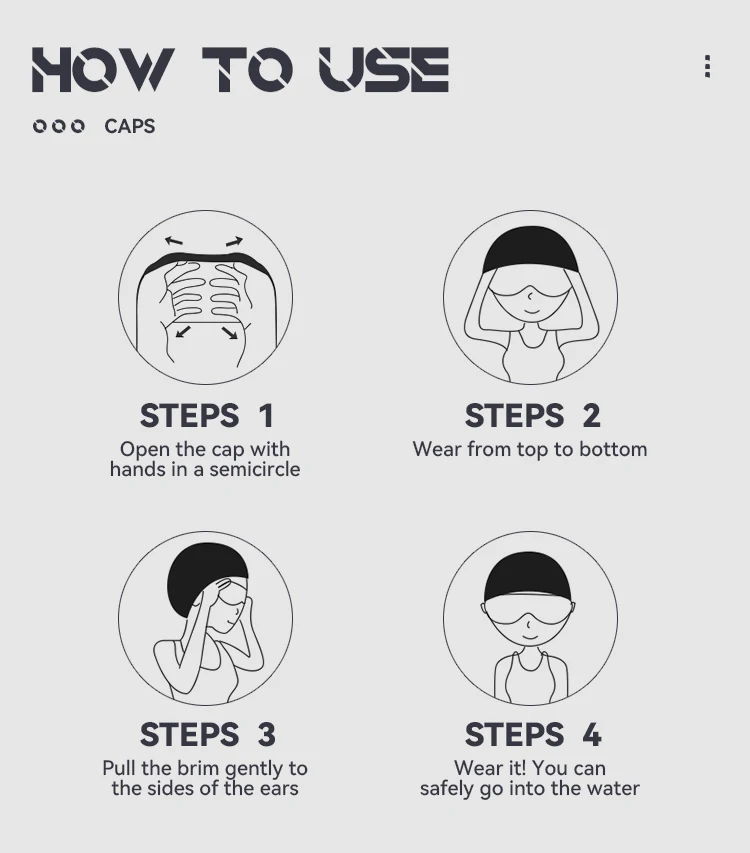 HOW TO USE

CAPS

STEPS 1
Open the cap with hands in a semicircle

STEPS 2
Wear from top to bottom

STEPS 3
Pull the brim gently to the sides of the ears

STEPS 4
Wear it! You can safely go into the water