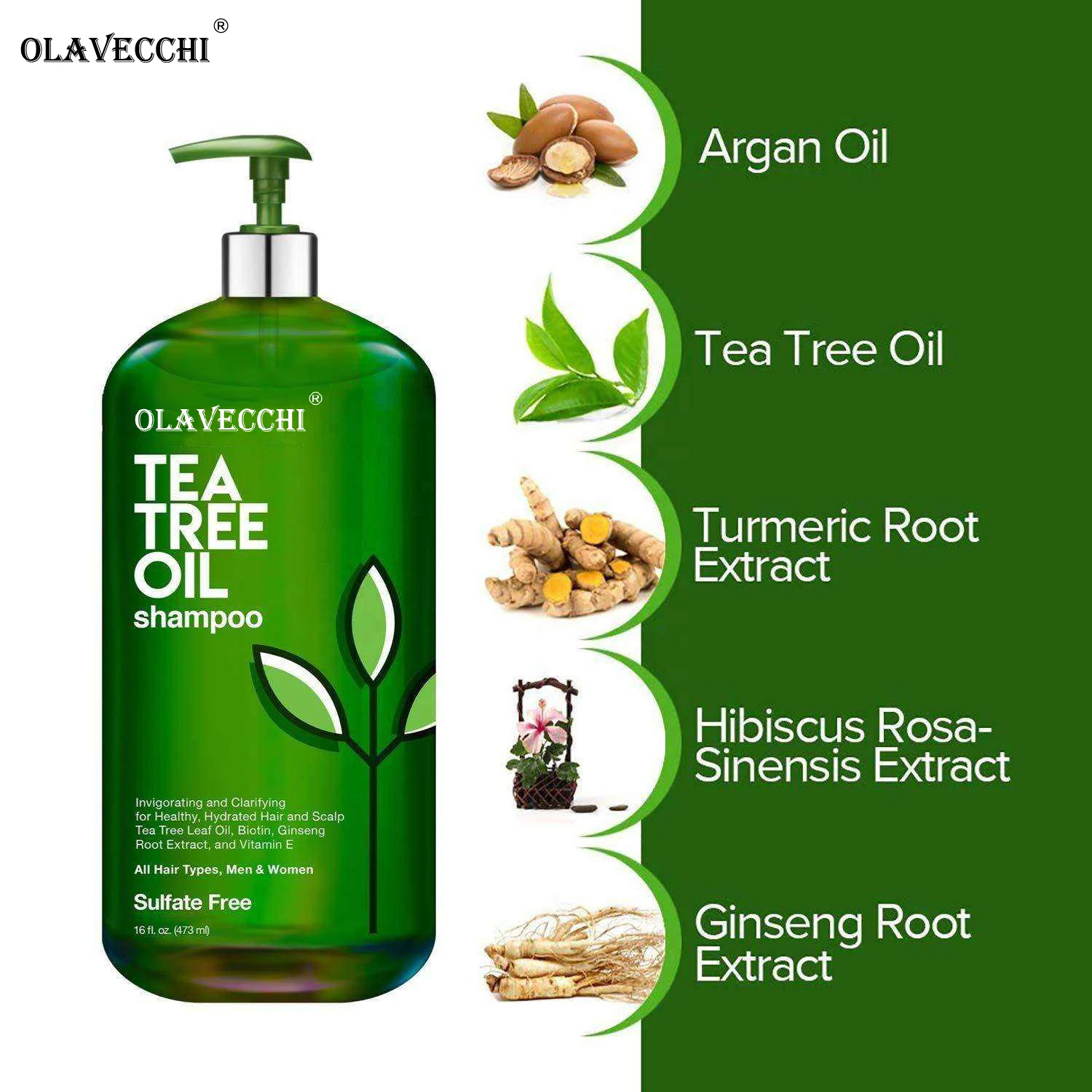 OLAVECCHI®

OLAVECCHI®

TEA TREE OIL shampoo

Invigorating and Clarifying for Healthy, Hydrated Hair and Scalp Tea Tree Leaf Oil, Biotin, Ginseng Root Extract, and Vitamin E

All Hair Types, Men & Women

Sulfate Free

16 fl. oz. (473 ml)

Argan Oil

Tea Tree Oil

Turmeric Root Extract

Hibiscus Rosa-Sinensis Extract

Ginseng Root Extract