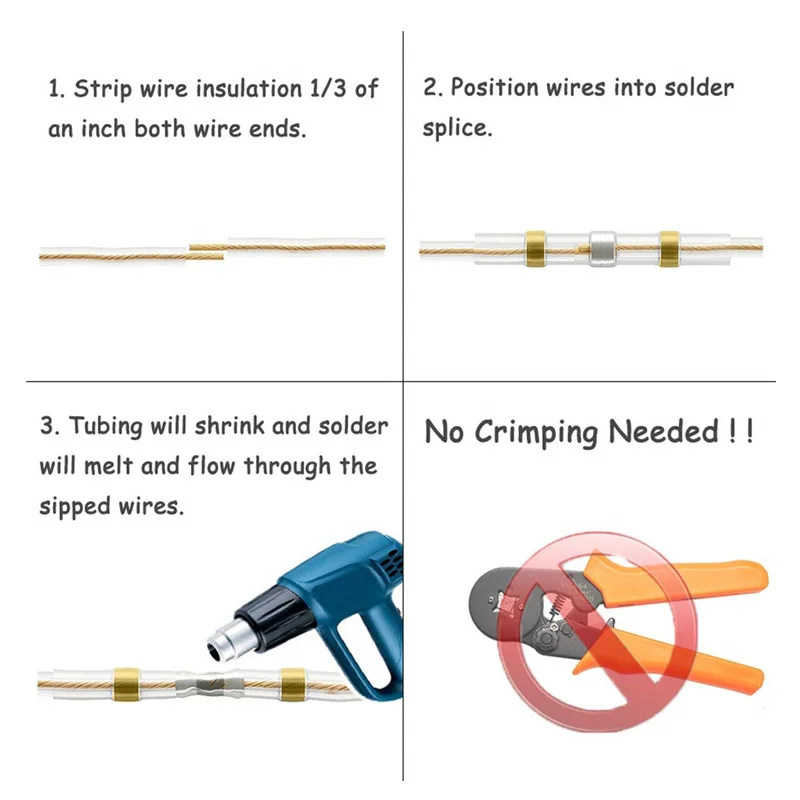 1. Strip wire insulation 1/3 of an inch both wire ends.

2. Position wires into solder splice.

3. Tubing will shrink and solder will melt and flow through the sipped wires.

No Crimping Needed ! !