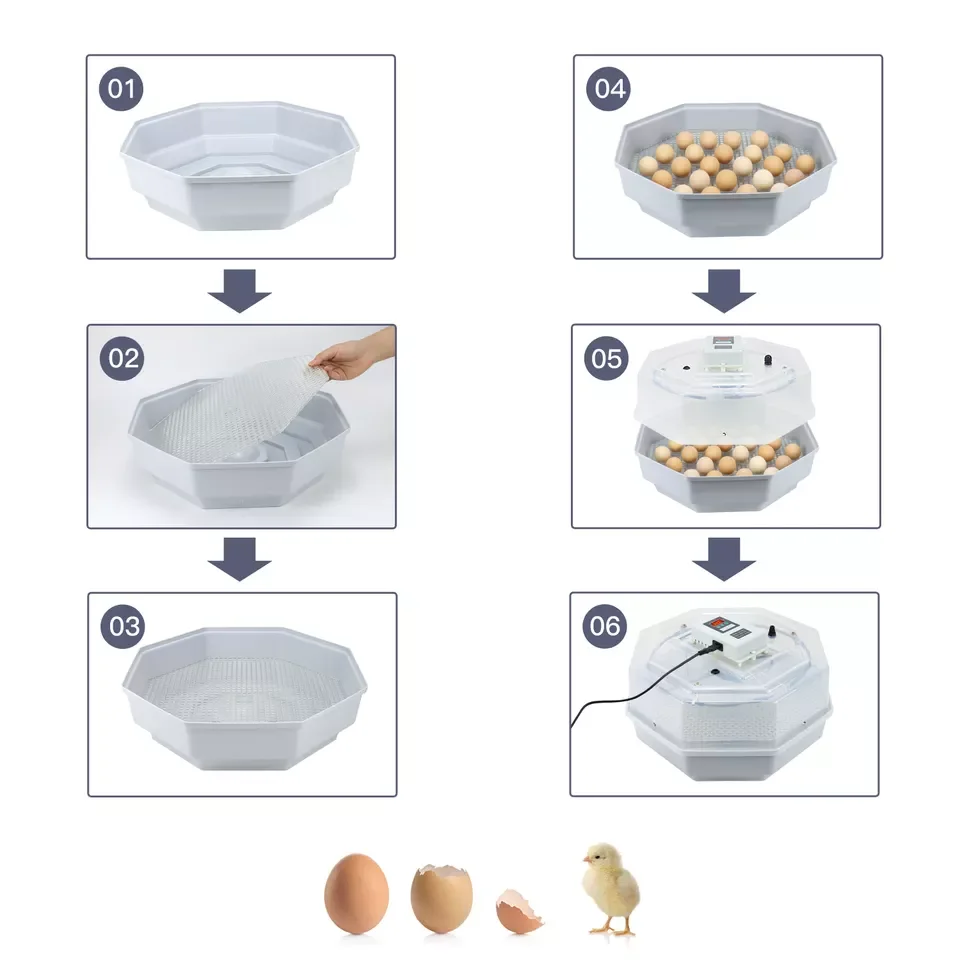 01

02

03

04

05

06