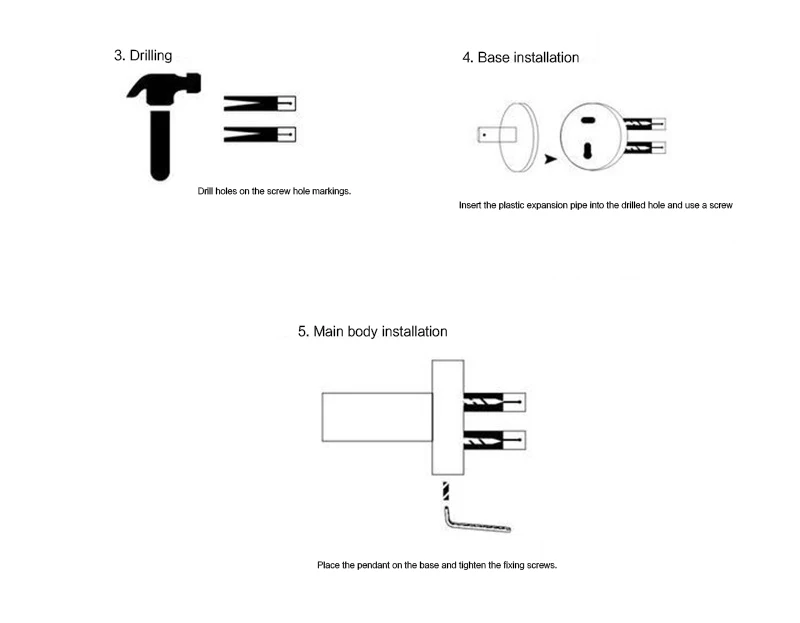 3. Drilling

Drill holes on the screw hole markings.

4. Base installation

Insert the plastic expansion pipe into the drilled hole and use a screw

5. Main body installation

Place the pendant on the base and tighten the fixing screws.