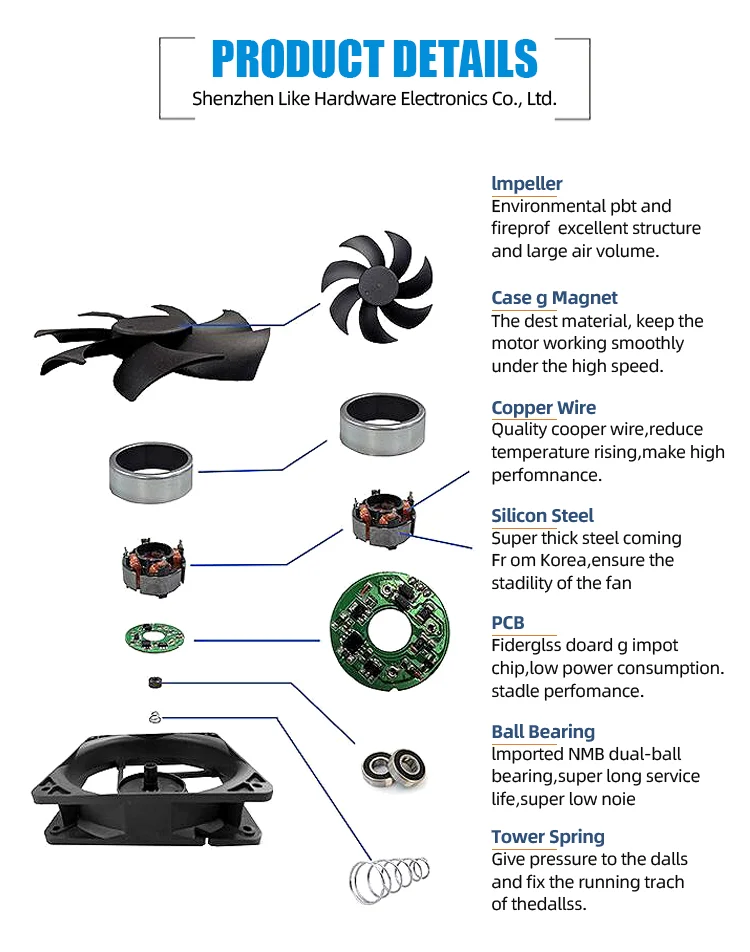 PRODUCT DETAILS
Shenzhen Like Hardware Electronics Co., Ltd.

lmpeller
Environmental pbt and fireprof  excellent structure and large air volume.

Case g Magnet
The dest material, keep the motor working smoothly under the high speed.

Copper Wire
Quality cooper wire,reduce temperature rising,make high perfomnance.

Silicon Steel
Super thick steel coming Fr om Korea,ensure the stadility of the fan

PCB
Fiderglss doard g impot chip,low power consumption. stadle perfomance.

Ball Bearing
lmported NMB dual-ball bearing,super long service life,super low noie

Tower Spring
Give pressure to the dalls and fix the running trach of thedallss.