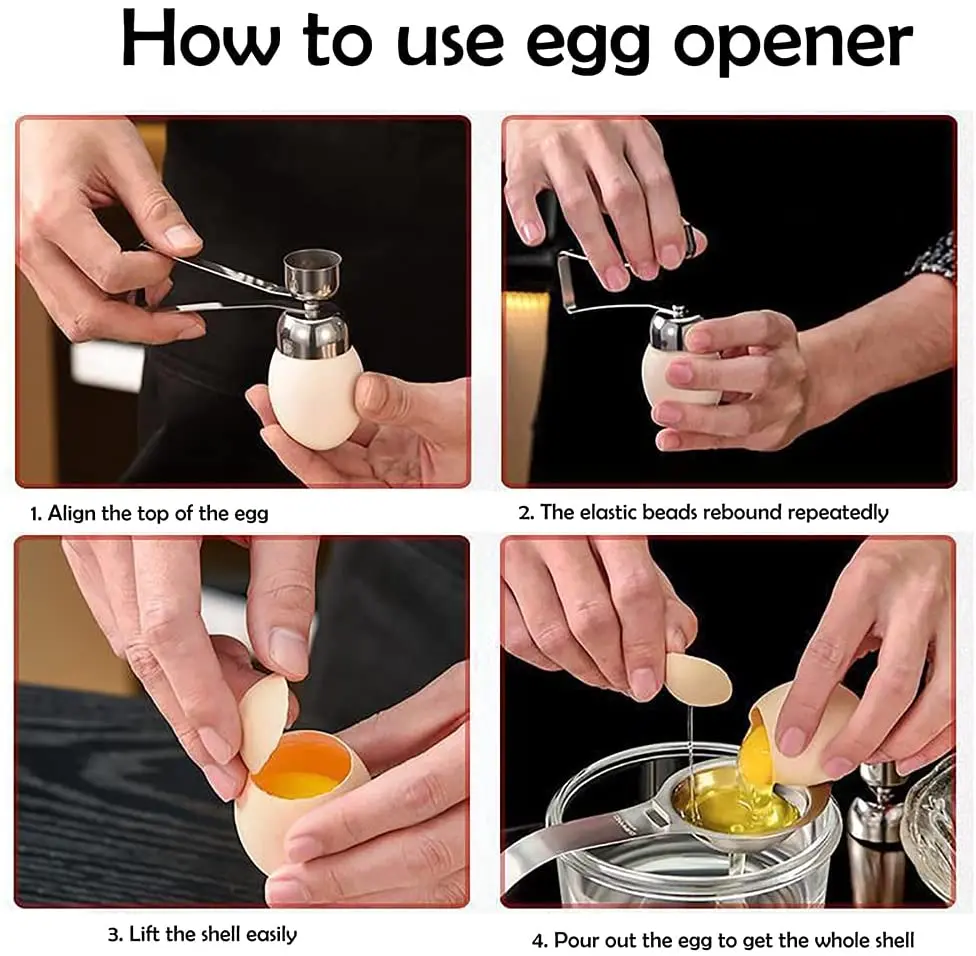 How to use egg opener

1. Align the top of the egg

2. The elastic beads rebound repeatedly

3. Lift the shell easily

4. Pour out the egg to get the whole shell