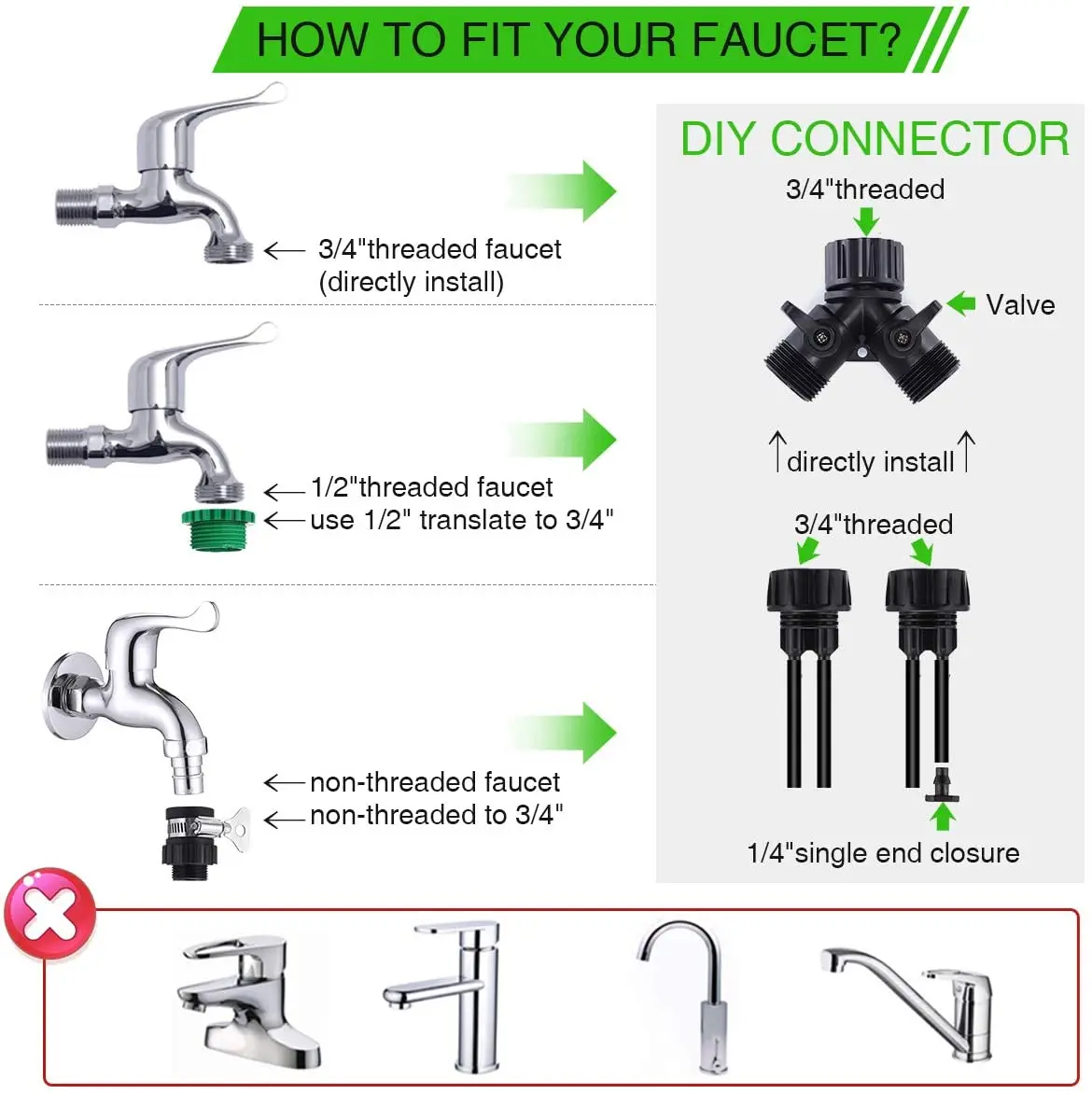 HOW TO FIT YOUR FAUCET?

3/4"threaded faucet (directly install)

1/2"threaded faucet
use 1/2" translate to 3/4"

non-threaded faucet
non-threaded to 3/4"

DIY CONNECTOR

3/4"threaded

Valve

directly install

3/4"threaded

1/4"single end closure