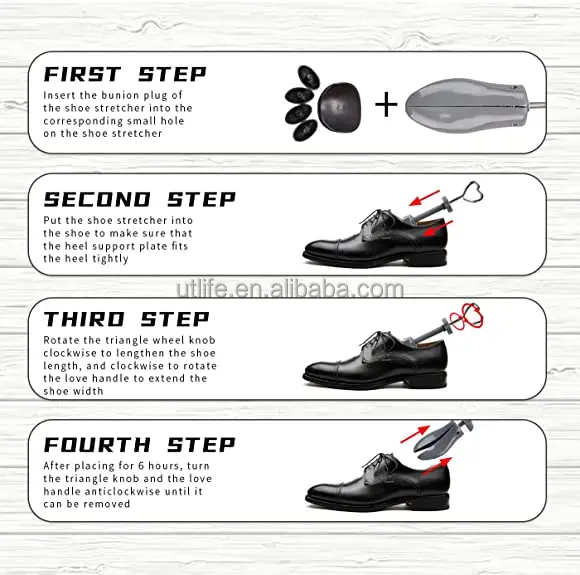 FIRST STEP

Insert the bunion plug of the shoe stretcher into the corresponding small hole on the shoe stretcher

+

SECOND STEP

Put the shoe stretcher into the shoe to make sure that the heel support plate fits the heel tightly

utlife.en.alibaba.com

THIRD STEP

Rotate the triangle wheel knob clockwise to lengthen the shoe length, and clockwise to rotate the love handle to extend the shoe width

FOURTH STEP

After placing for 6 hours, turn the triangle knob and the love handle anticlockwise until it can be removed