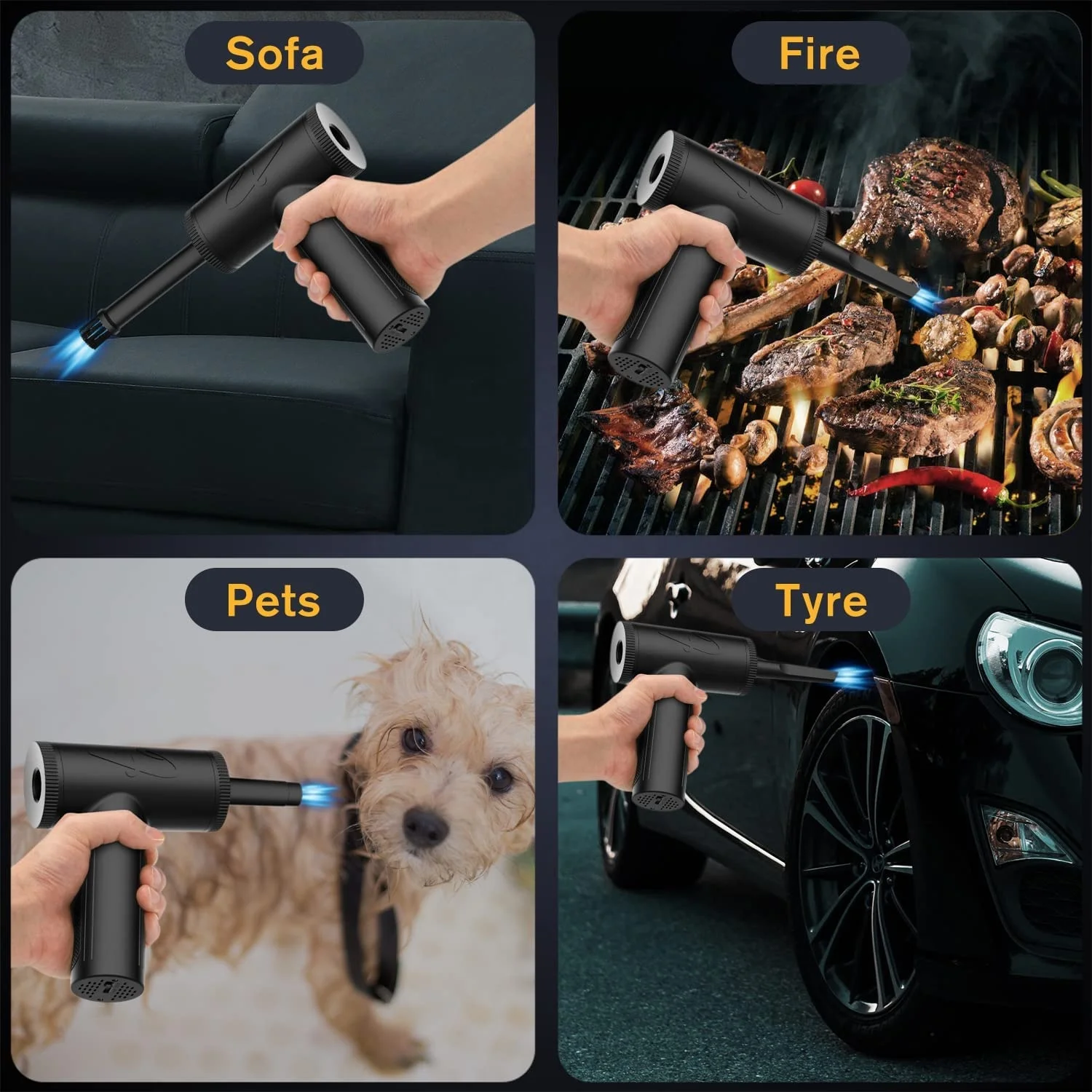 Sofa

Fire

Pets

Tyre