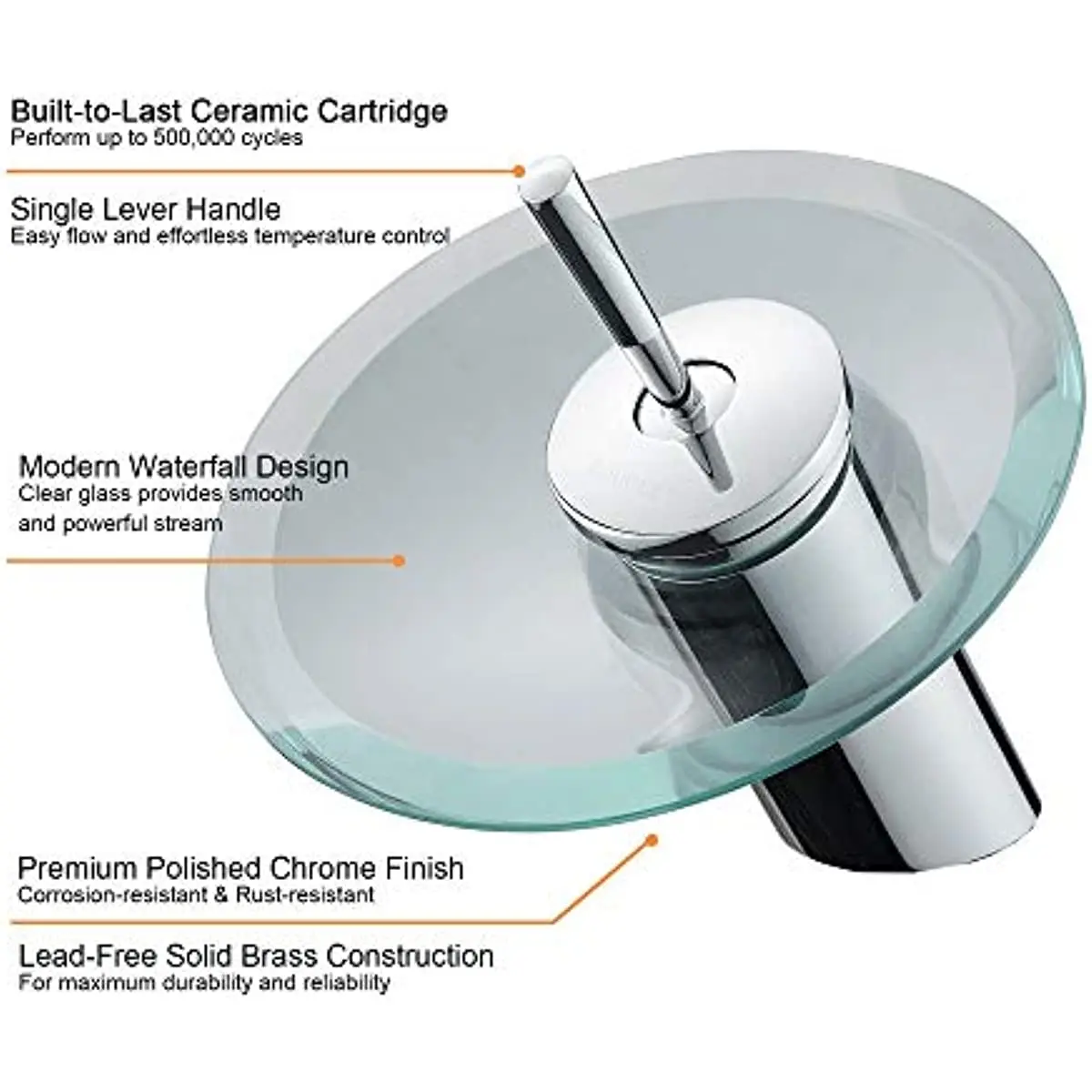 Built-to-Last Ceramic Cartridge
Perform up to 500,000 cycles

Single Lever Handle
Easy flow and effortless temperature control

Modern Waterfall Design
Clear glass provides smooth and powerful stream

Premium Polished Chrome Finish
Corrosion-resistant & Rust-resistant

Lead-Free Solid Brass Construction
For maximum durability and reliability