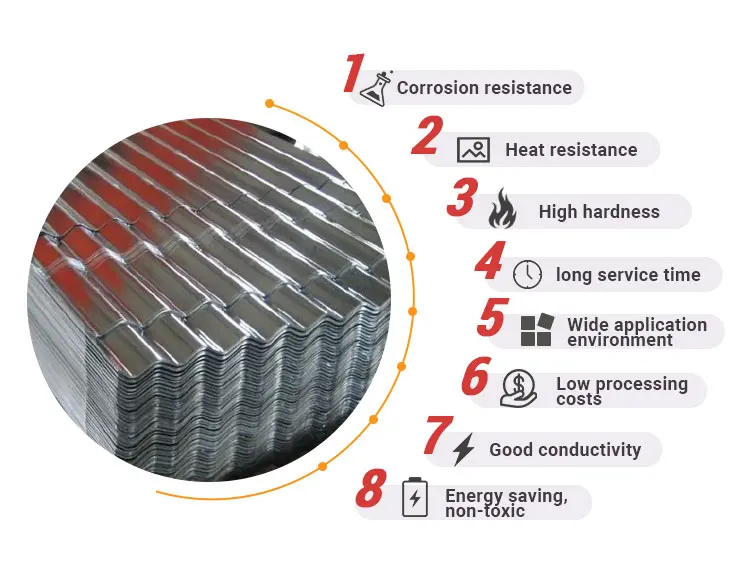 1 Corrosion resistance

2 Heat resistance

3 High hardness

4 long service time

5 Wide application environment

6 Low processing costs

7 Good conductivity

8 Energy saving, non-toxic