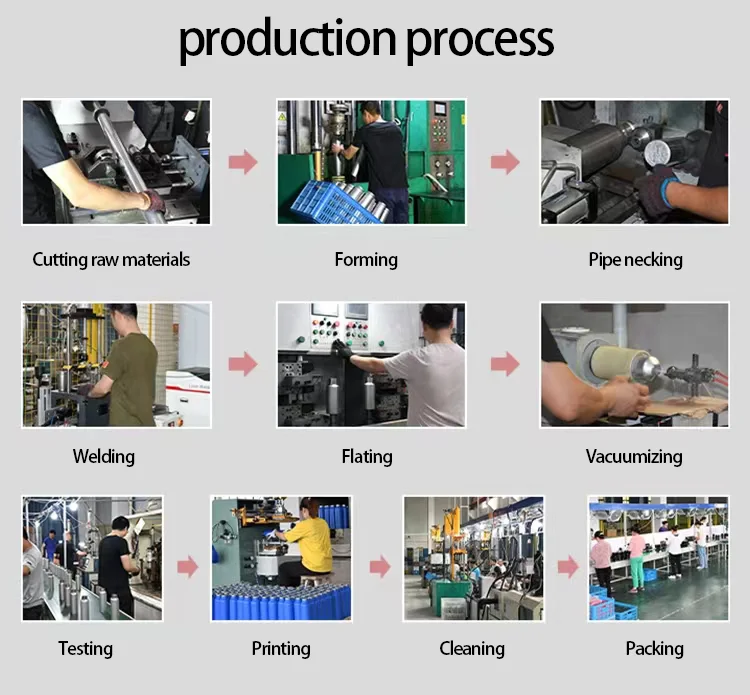 production process

Cutting raw materials

Forming

Pipe necking

Welding

Flating

Vacuumizing

Testing

Printing

Cleaning

Packing