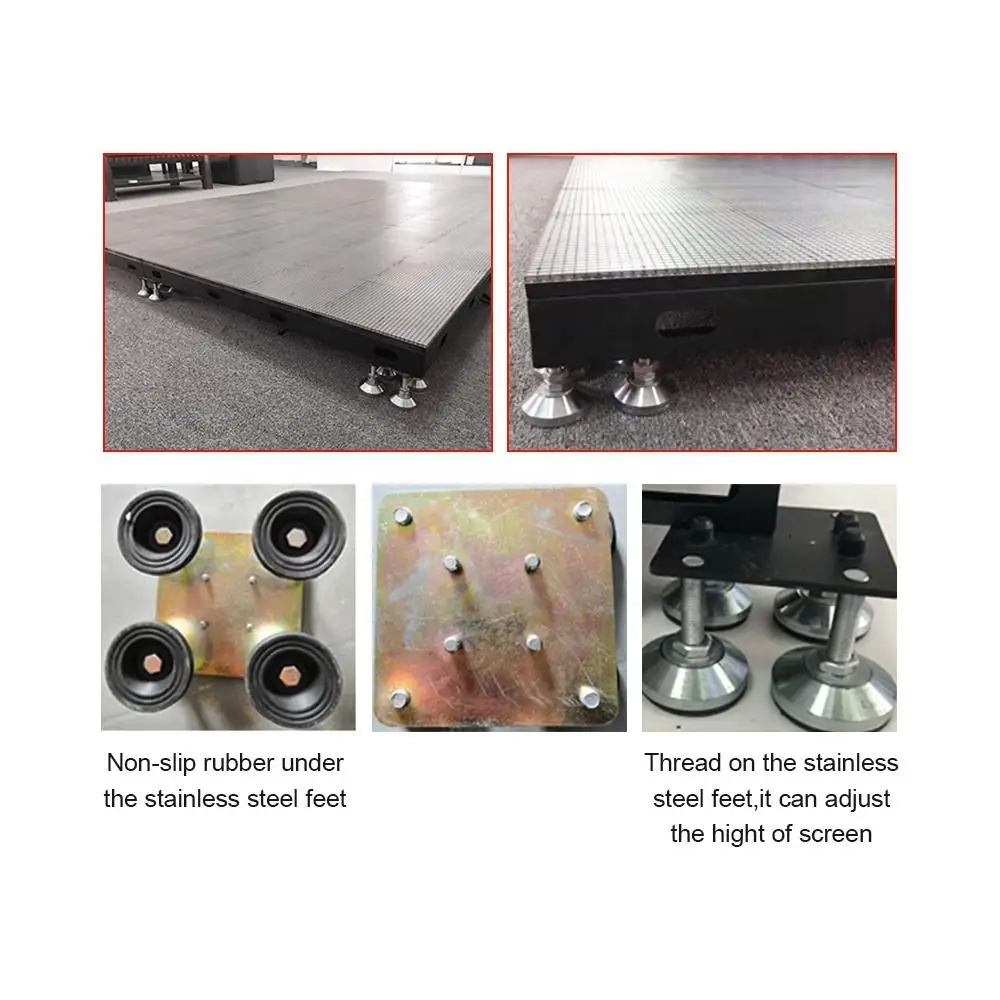 Non-slip rubber under the stainless steel feet

Thread on the stainless steel feet,it can adjust the hight of screen