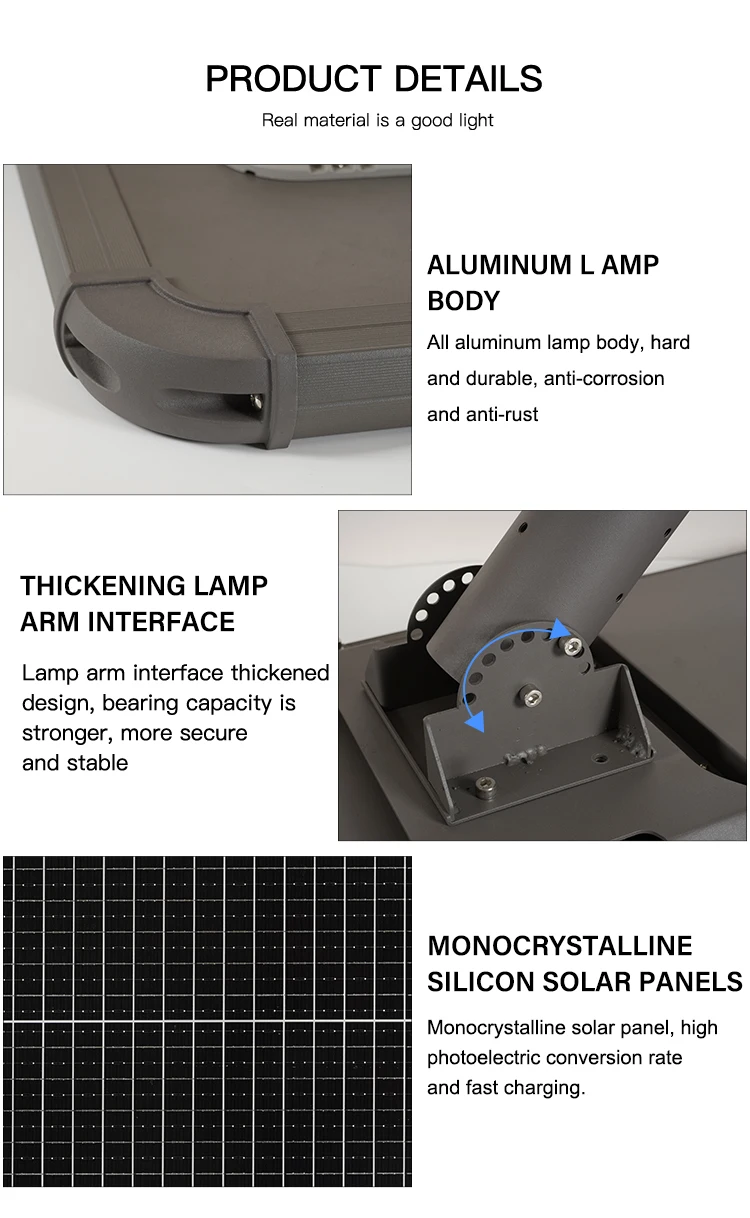 PRODUCT DETAILS

Real material is a good light

ALUMINUM L AMP BODY

All aluminum lamp body, hard and durable, anti-corrosion and anti-rust

THICKENING LAMP ARM INTERFACE

Lamp arm interface thickened design, bearing capacity is stronger, more secure and stable

MONOCRYSTALLINE SILICON SOLAR PANELS

Monocrystalline solar panel, high photoelectric conversion rate and fast charging.