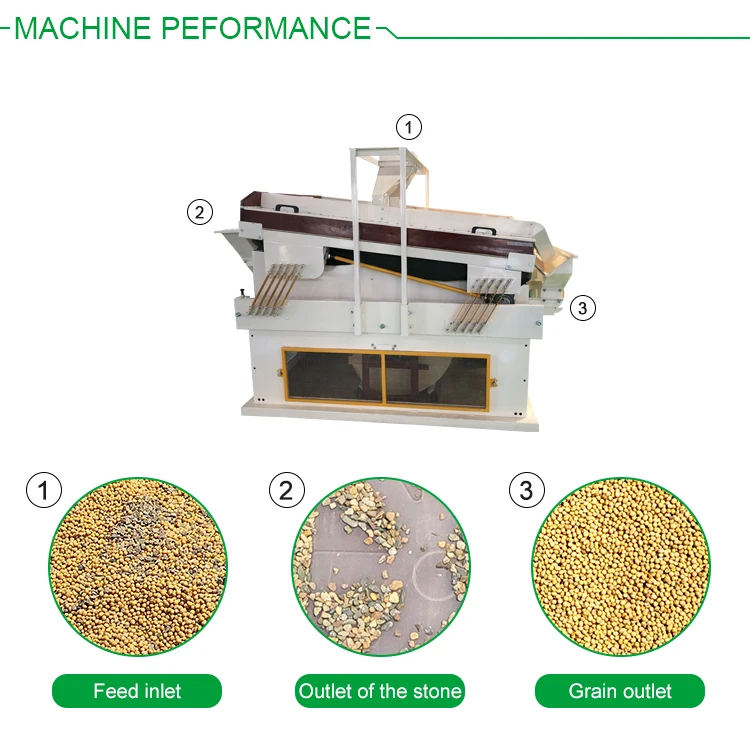 MACHINE PEFORMANCE

1

2

3

1

2

3

Feed inlet

Outlet of the stone

Grain outlet