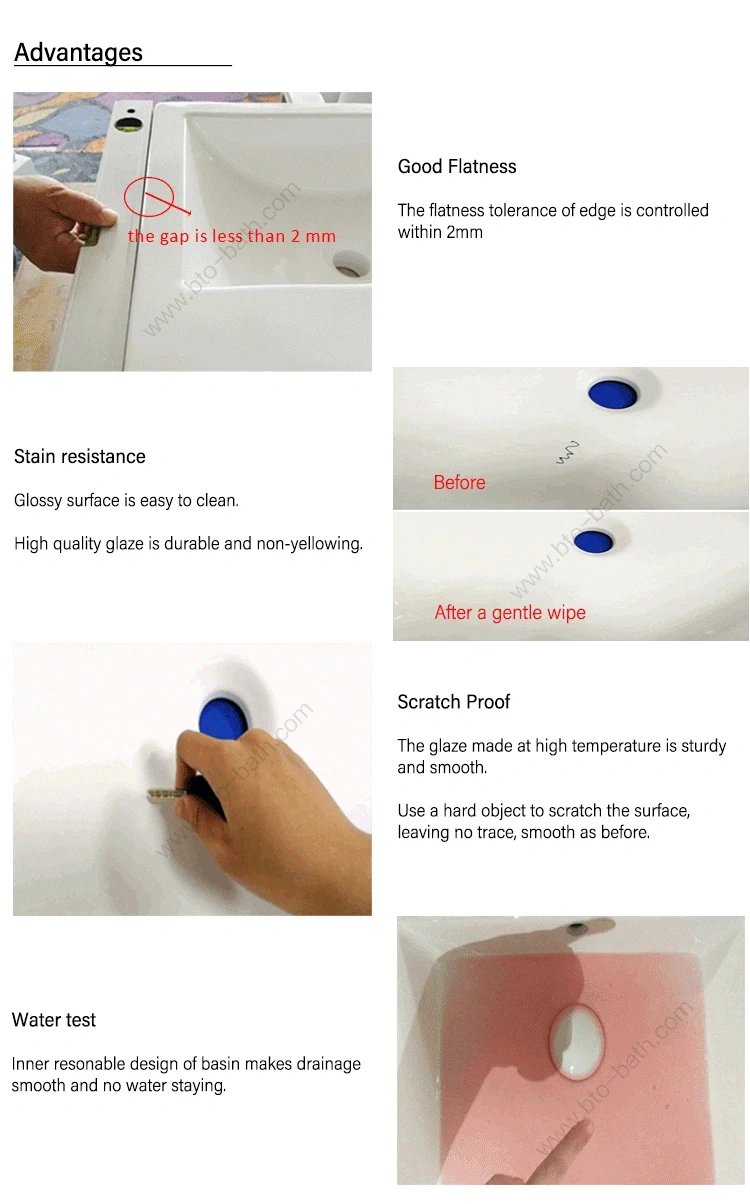 Advantages

the gap is less than 2 mm

www.bto-bath.com

Good Flatness

The flatness tolerance of edge is controlled within 2mm

Stain resistance

Glossy surface is easy to clean.

High quality glaze is durable and non-yellowing.

Before

www.bto-bath.com

After a gentle wipe

www.bto-bath.com

Scratch Proof

The glaze made at high temperature is sturdy and smooth.

Use a hard object to scratch the surface, leaving no trace, smooth as before.

Water test

Inner resonable design of basin makes drainage smooth and no water staying.

www.bto-bath.com