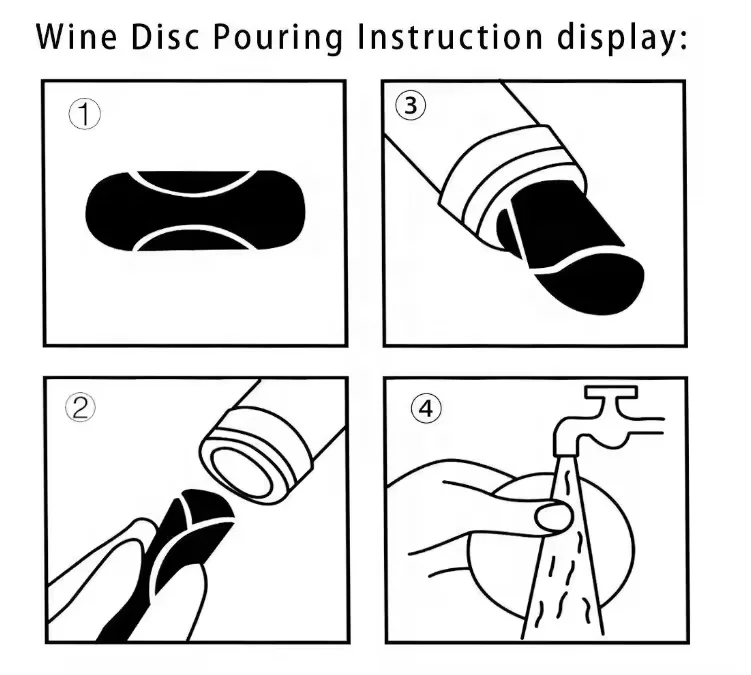 Wine Disc Pouring Instruction display:

①

③

②

④