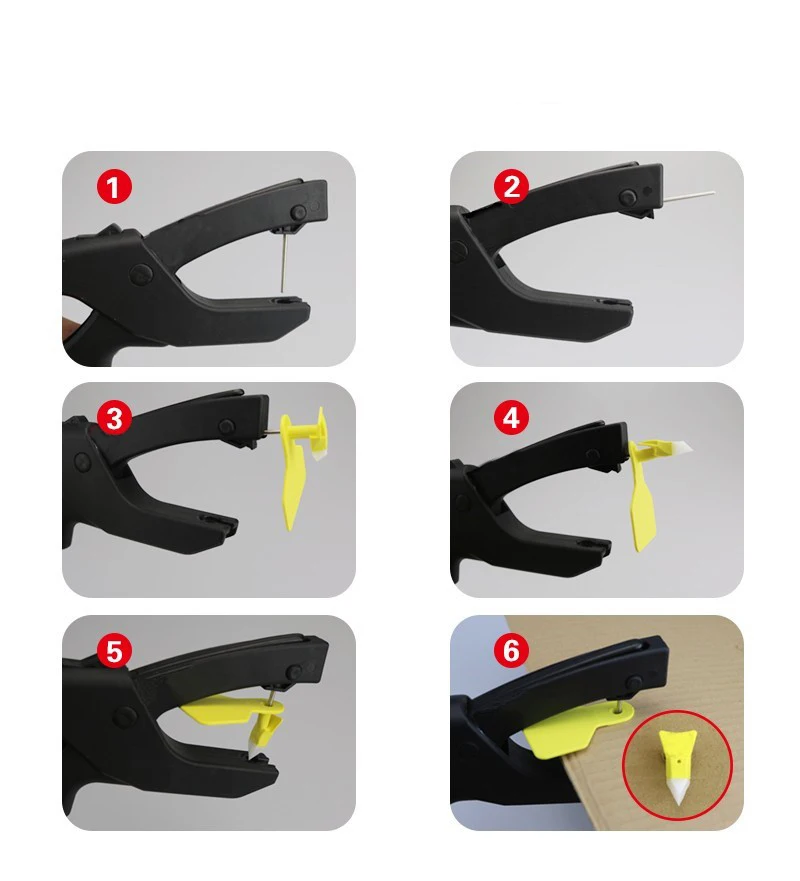 1
2
3
4
5
6