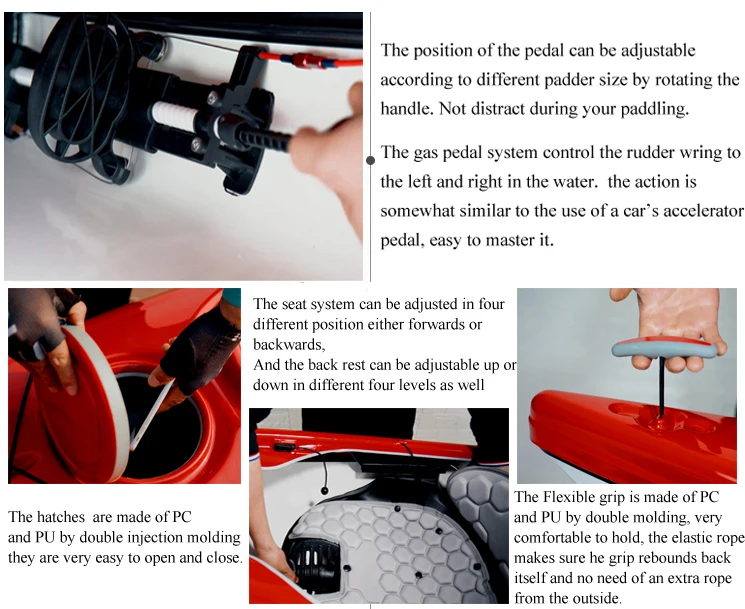 The position of the pedal can be adjustable according to different padder size by rotating the handle. Not distract during your paddling.

The gas pedal system control the rudder wring to the left and right in the water. the action is somewhat similar to the use of a car's accelerator pedal, easy to master it.

The seat system can be adjusted in four different position either forwards or backwards,
And the back rest can be adjustable up or down in different four levels as well

The hatches are made of PC and PU by double injection molding they are very easy to open and close.

The Flexible grip is made of PC and PU by double molding, very comfortable to hold, the elastic rope makes sure he grip rebounds back itself and no need of an extra rope from the outside.