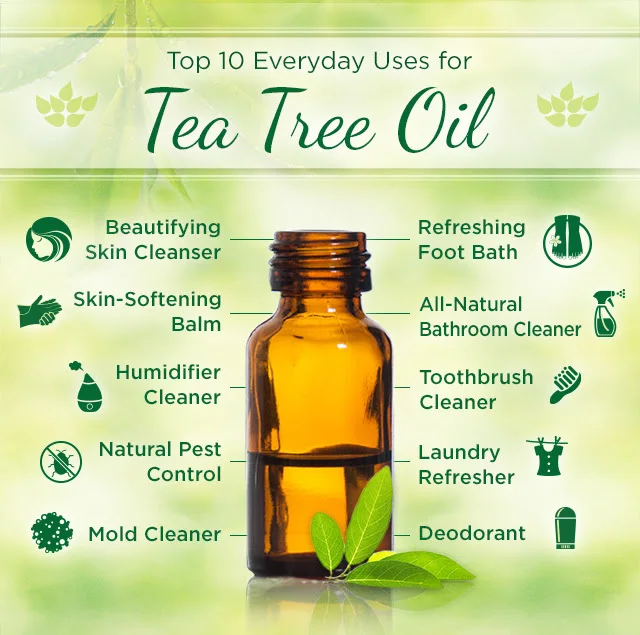 Top 10 Everyday Uses for
Tea Tree Oil

Beautifying Skin Cleanser

Skin-Softening Balm

Humidifier Cleaner

Natural Pest Control

Mold Cleaner

Refreshing Foot Bath

All-Natural Bathroom Cleaner

Toothbrush Cleaner

Laundry Refresher

Deodorant