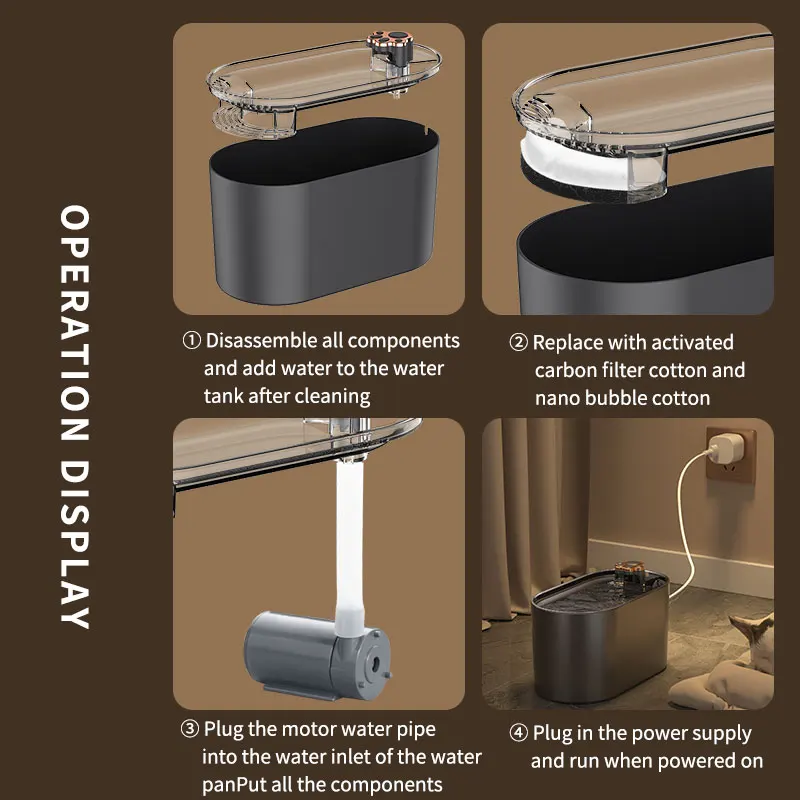 OPERATION DISPLAY

① Disassemble all components and add water to the water tank after cleaning

② Replace with activated carbon filter cotton and nano bubble cotton

③ Plug the motor water pipe into the water inlet of the water panPut all the components

④ Plug in the power supply and run when powered on