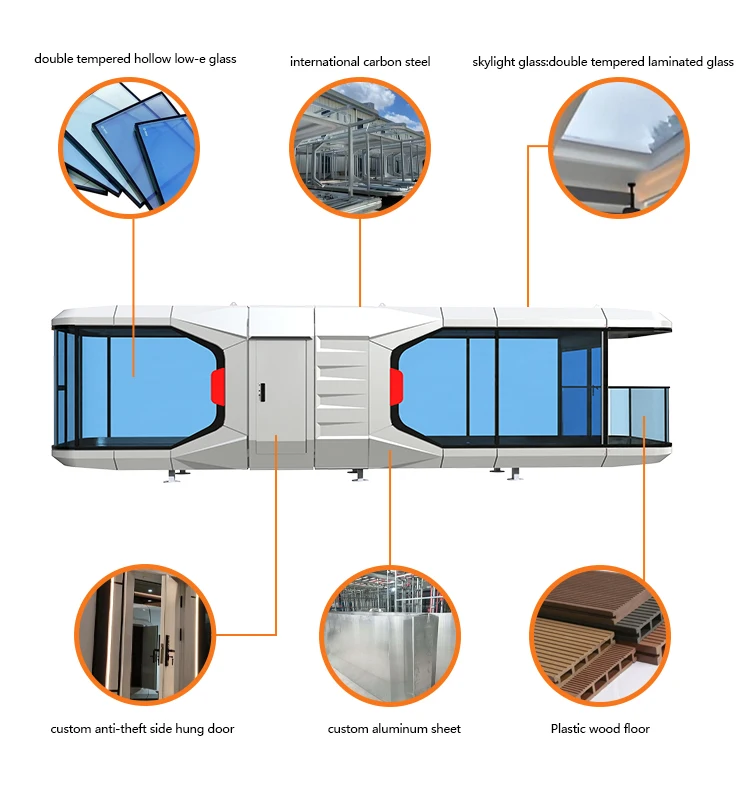 double tempered hollow low-e glass

international carbon steel

skylight glass:double tempered laminated glass

custom anti-theft side hung door

custom aluminum sheet

Plastic wood floor