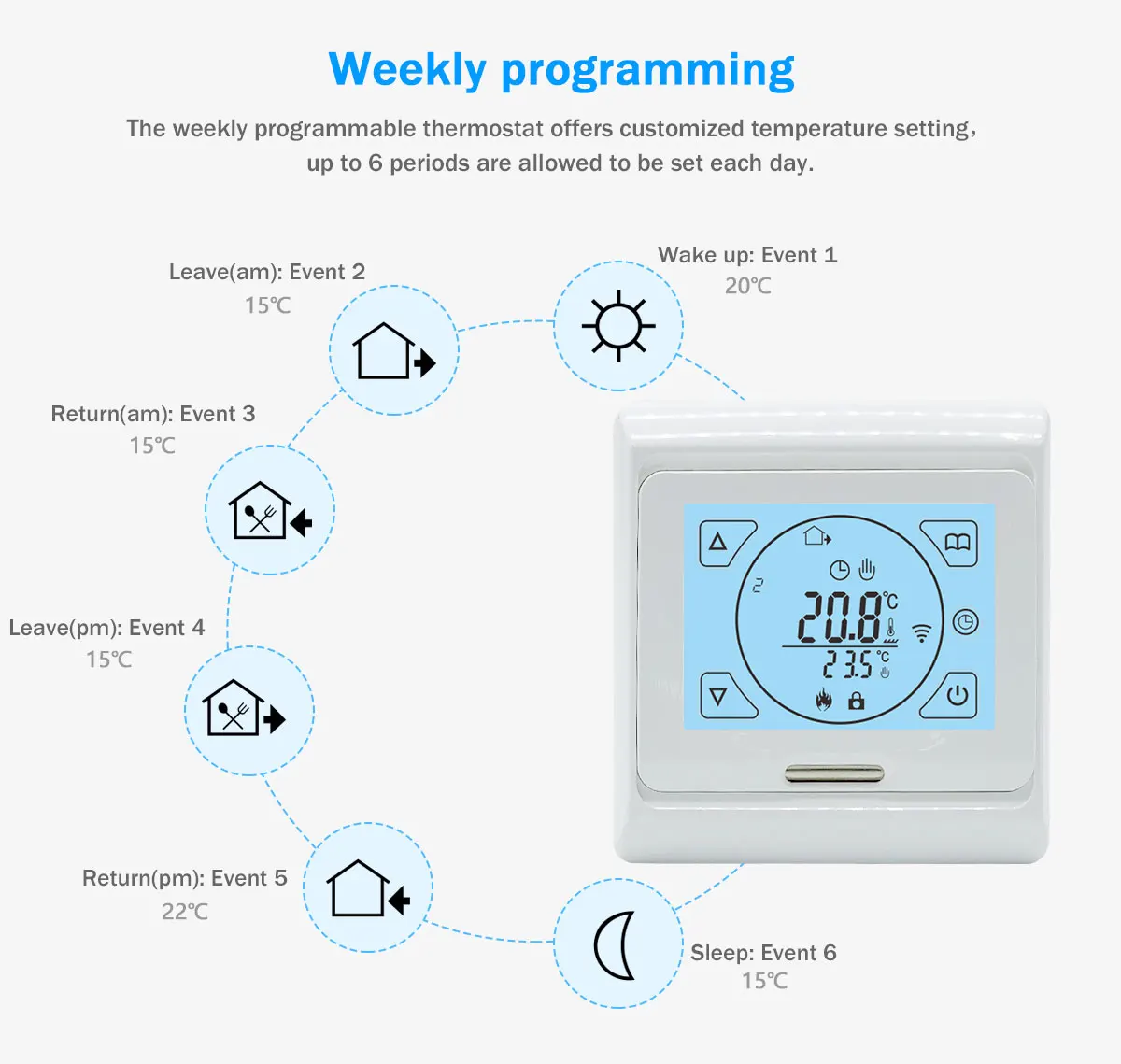 Weekly programming

The weekly programmable thermostat offers customized temperature setting, up to 6 periods are allowed to be set each day.

Wake up: Event 1
20℃

Leave(am): Event 2
15℃

Return(am): Event 3
15℃

Leave(pm): Event 4
15℃

Return(pm): Event 5
22℃

Sleep: Event 6
15℃

2
20.8℃
23.5℃