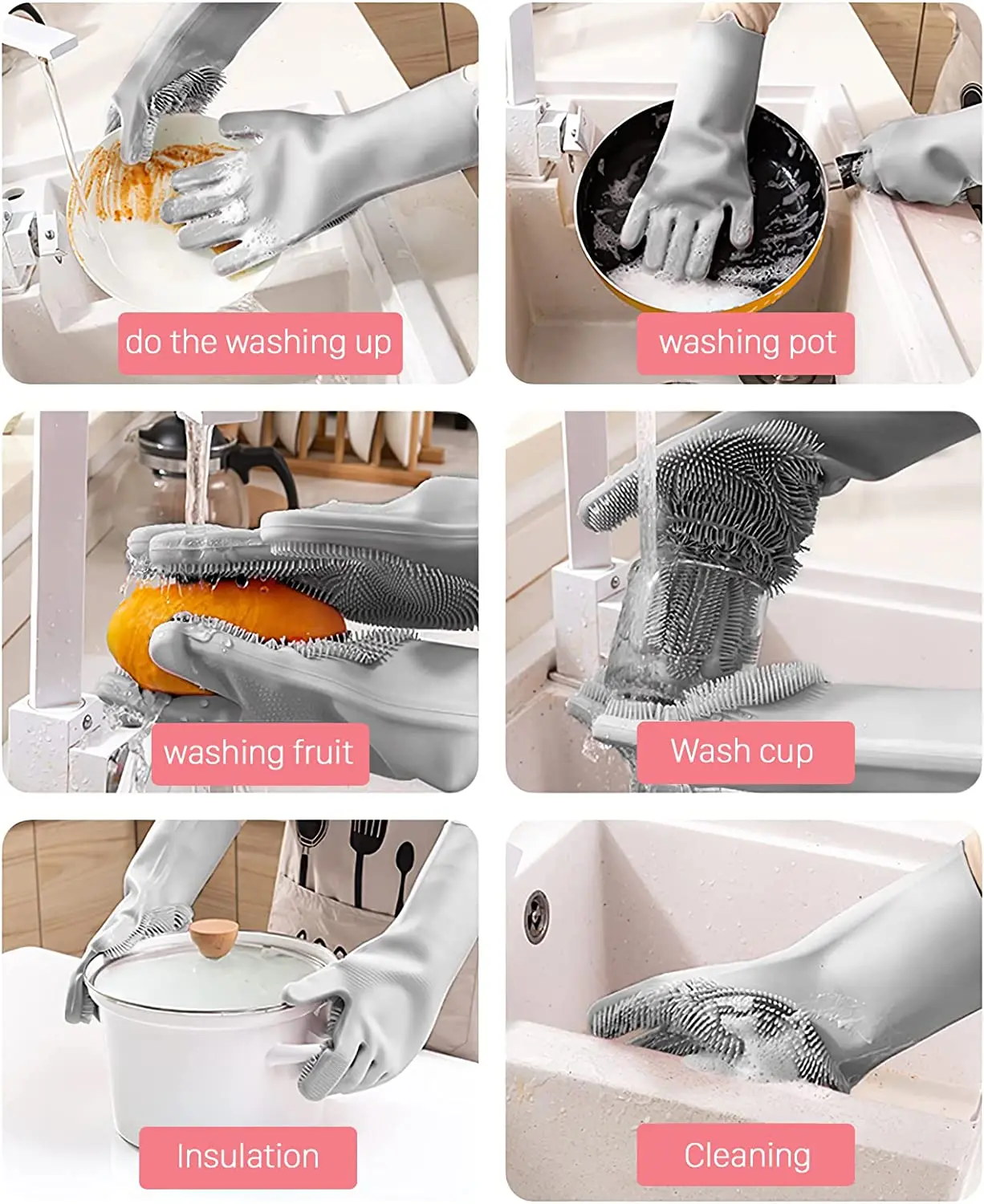 do the washing up

washing pot

washing fruit

Wash cup

Insulation

Cleaning