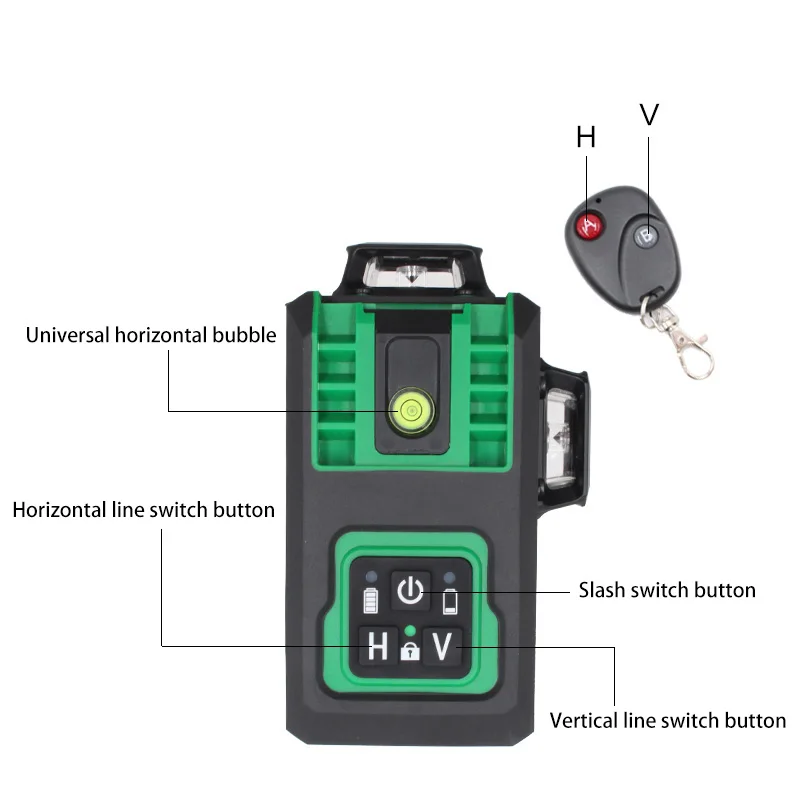 H
V
A
B

Universal horizontal bubble

Horizontal line switch button

Slash switch button

H
V

Vertical line switch button