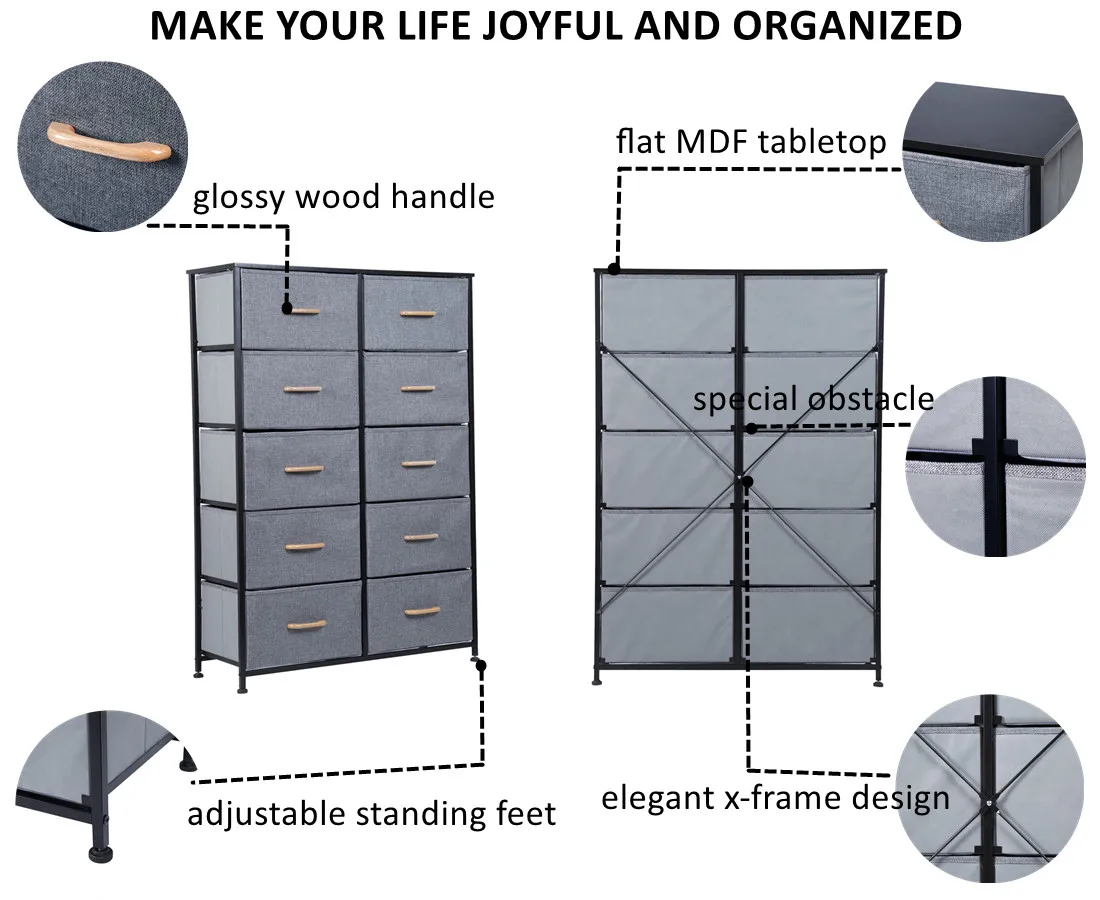 MAKE YOUR LIFE JOYFUL AND ORGANIZED

glossy wood handle

flat MDF tabletop

special obstacle

adjustable standing feet

elegant x-frame design