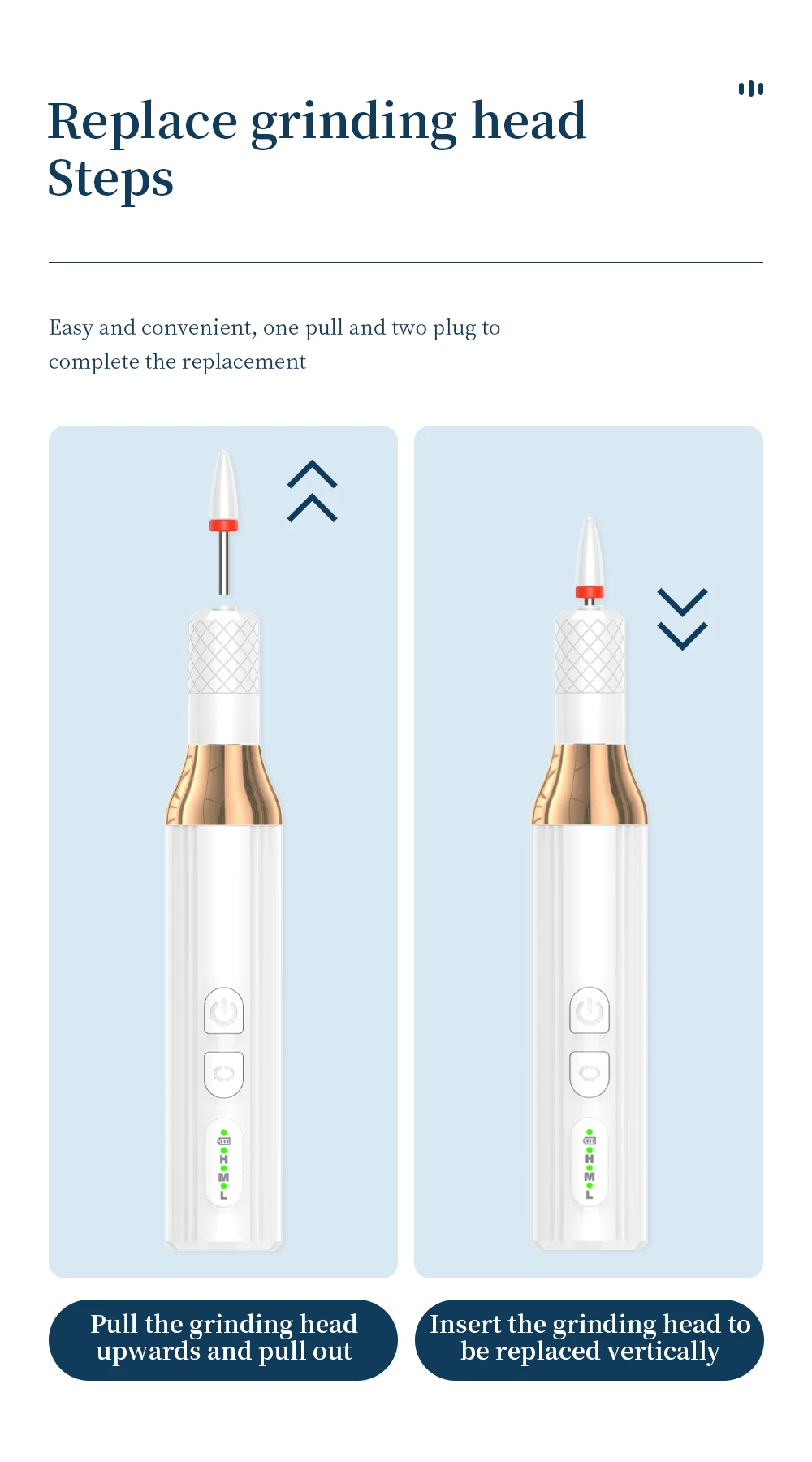 Replace grinding head Steps

Easy and convenient, one pull and two plug to complete the replacement

H
M
L

H
M
L

Pull the grinding head upwards and pull out

Insert the grinding head to be replaced vertically