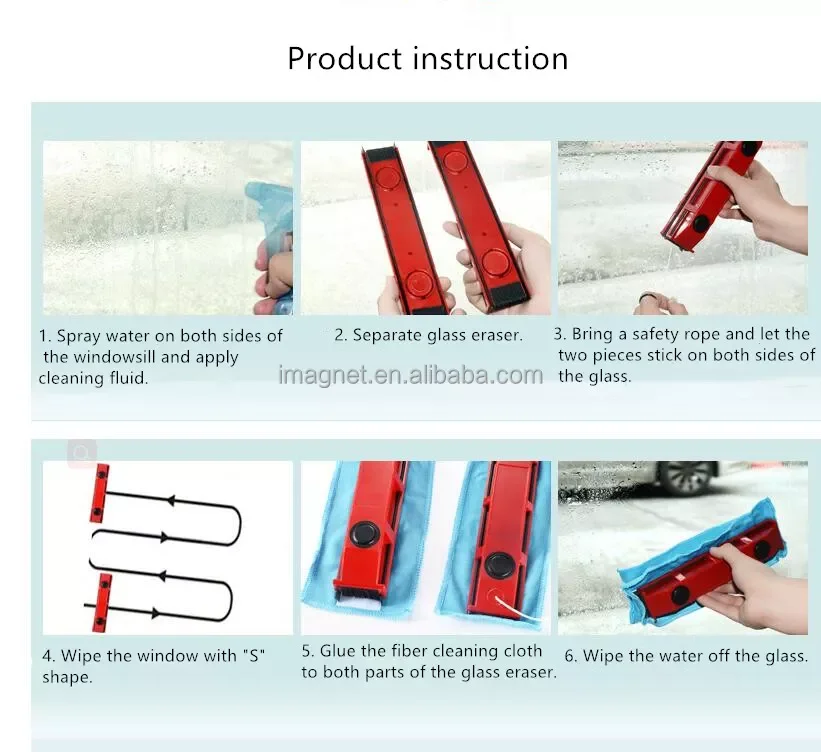 Product instruction

1. Spray water on both sides of the windowsill and apply cleaning fluid.

2. Separate glass eraser.

3. Bring a safety rope and let the two pieces stick on both sides of the glass.

imagnet.en.alibaba.com

4. Wipe the window with "S" shape.

5. Glue the fiber cleaning cloth to both parts of the glass eraser.

6. Wipe the water off the glass.