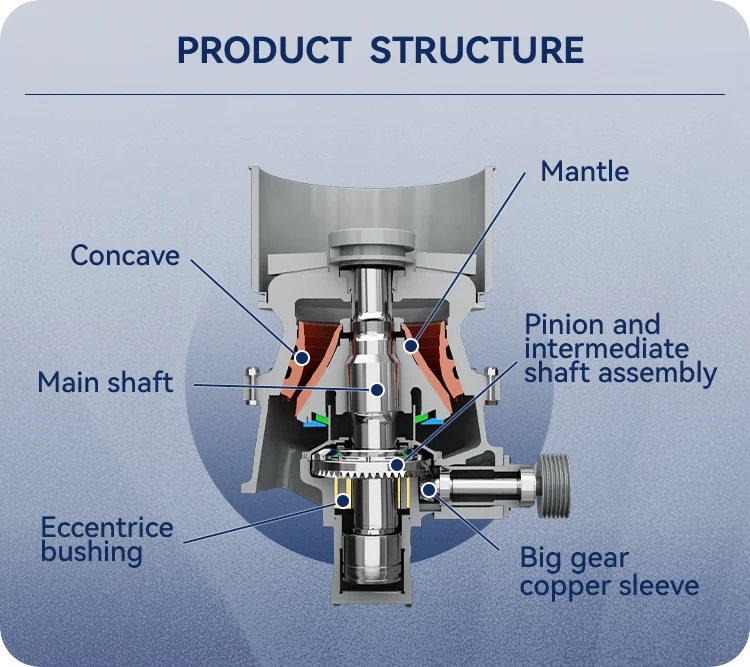 PRODUCT STRUCTURE

Mantle

Concave

Pinion and intermediate shaft assembly

Main shaft

Eccentrice bushing

Big gear copper sleeve