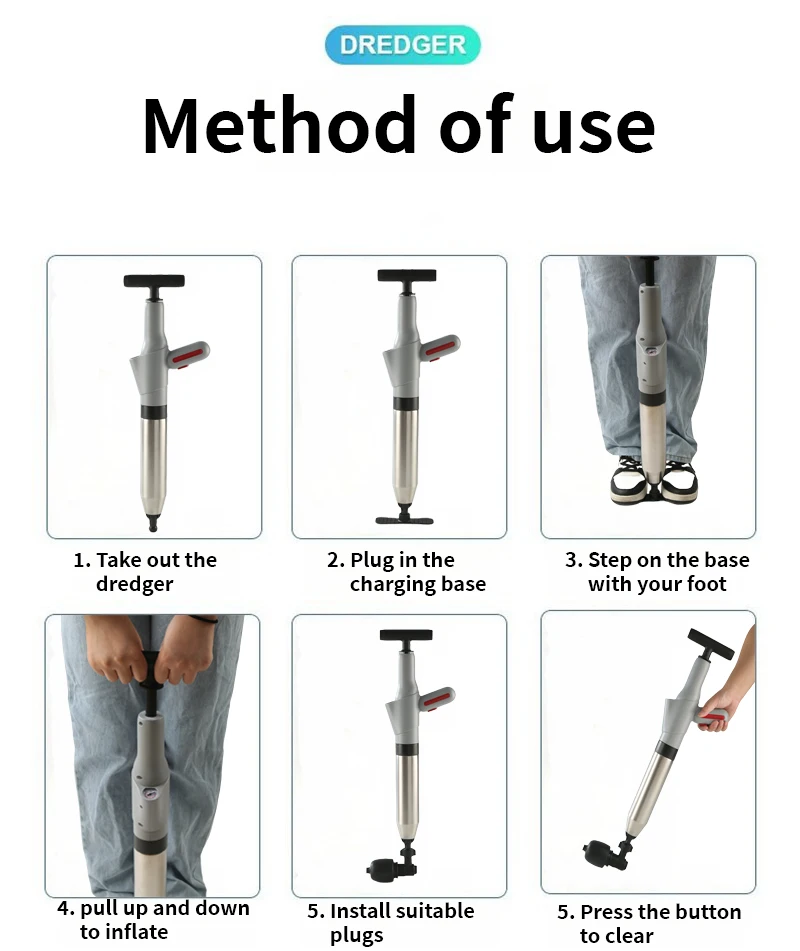 DREDGER

Method of use

1. Take out the dredger

2. Plug in the charging base

3. Step on the base with your foot

4. pull up and down to inflate

5. Install suitable plugs

5. Press the button to clear