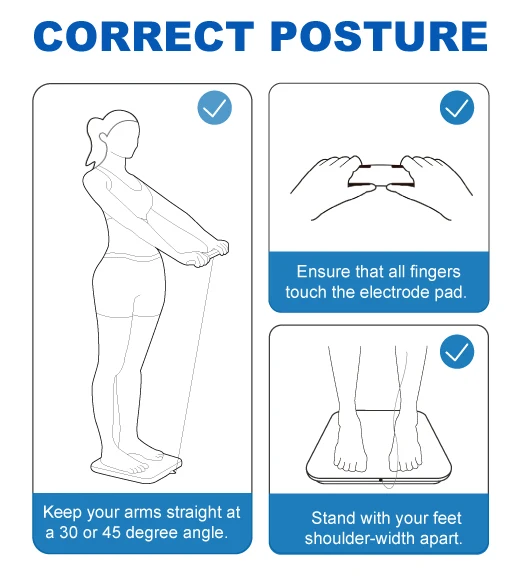 CORRECT POSTURE

Keep your arms straight at a 30 or 45 degree angle.

Ensure that all fingers touch the electrode pad.

Stand with your feet shoulder-width apart.