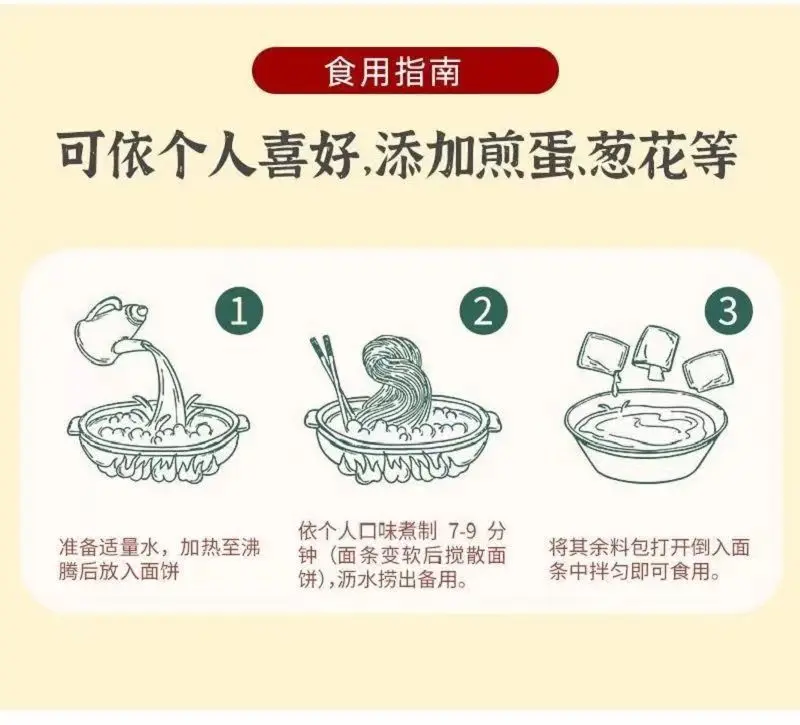 食用指南

可依个人喜好,添加煎蛋、葱花等

1

准备适量水，加热至沸腾后放入面饼

2

依个人口味煮制 7-9 分钟（面条变软后搅散面饼），沥水捞出备用。

3

将其余料包打开倒入面条中拌匀即可食用。